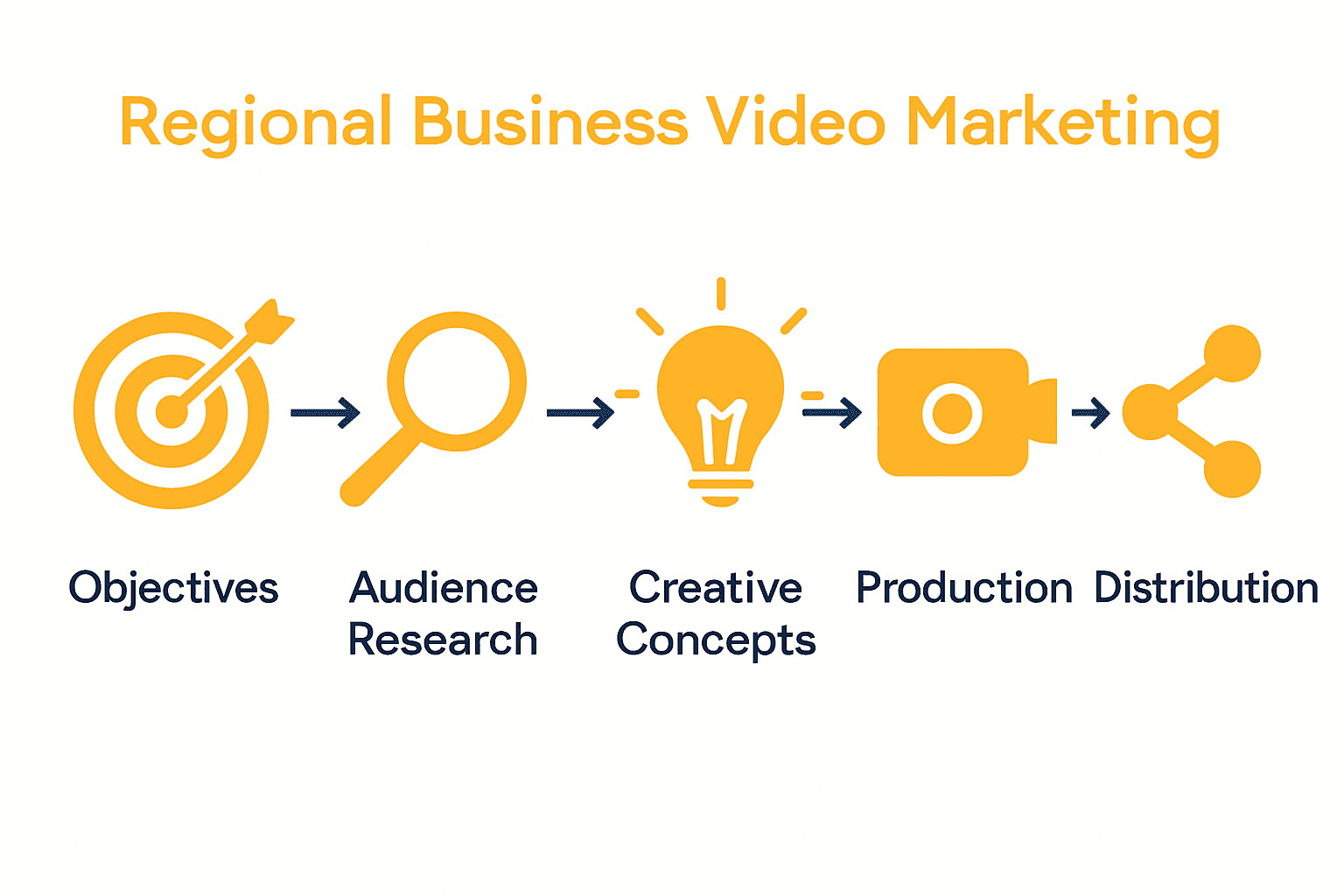 Regional Business Video Marketing

Objectives

Audience Research

Creative Concepts

Production

Distribution