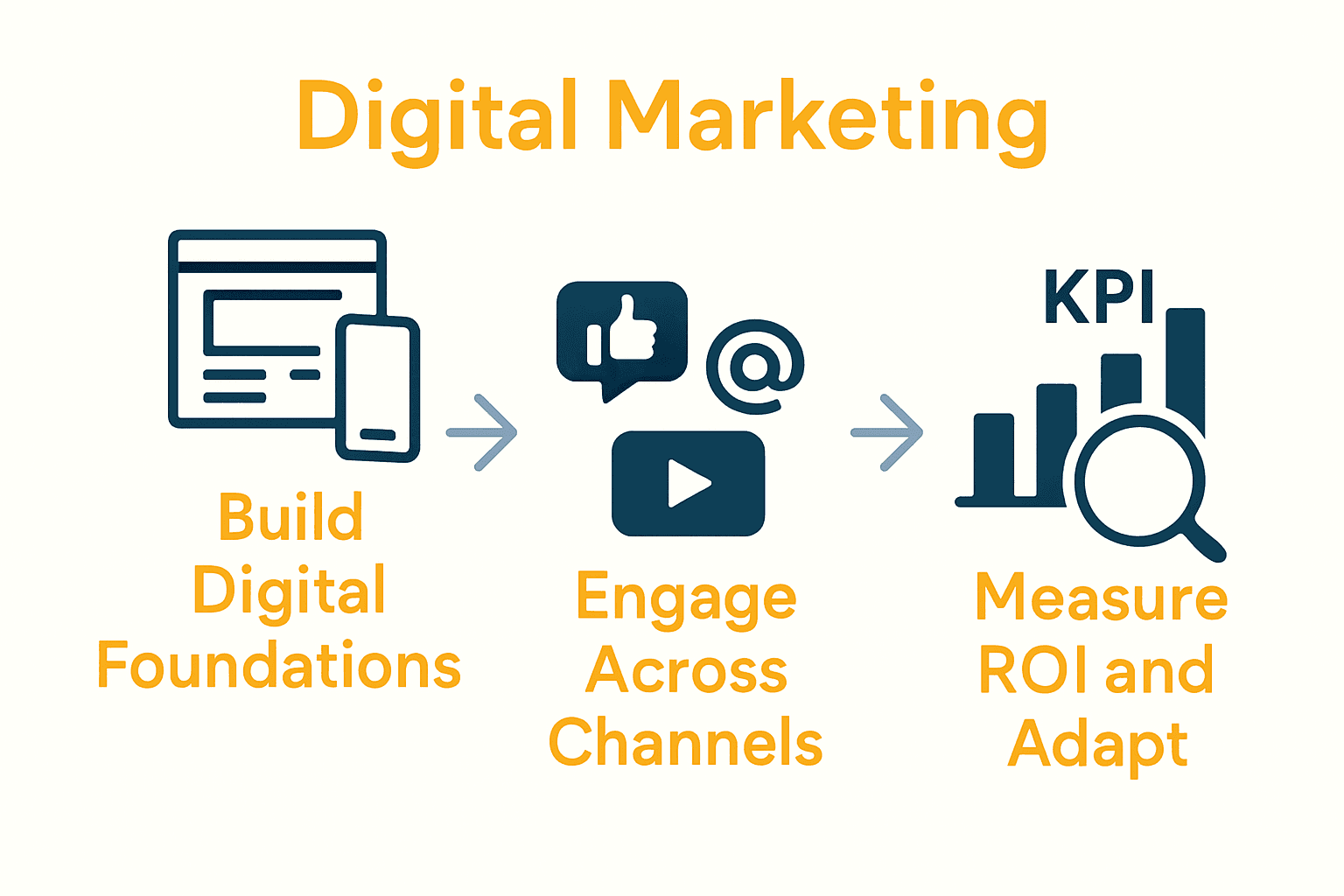 Digital Marketing

Build Digital Foundations

@

Engage Across Channels

KPI

Measure ROI and Adapt