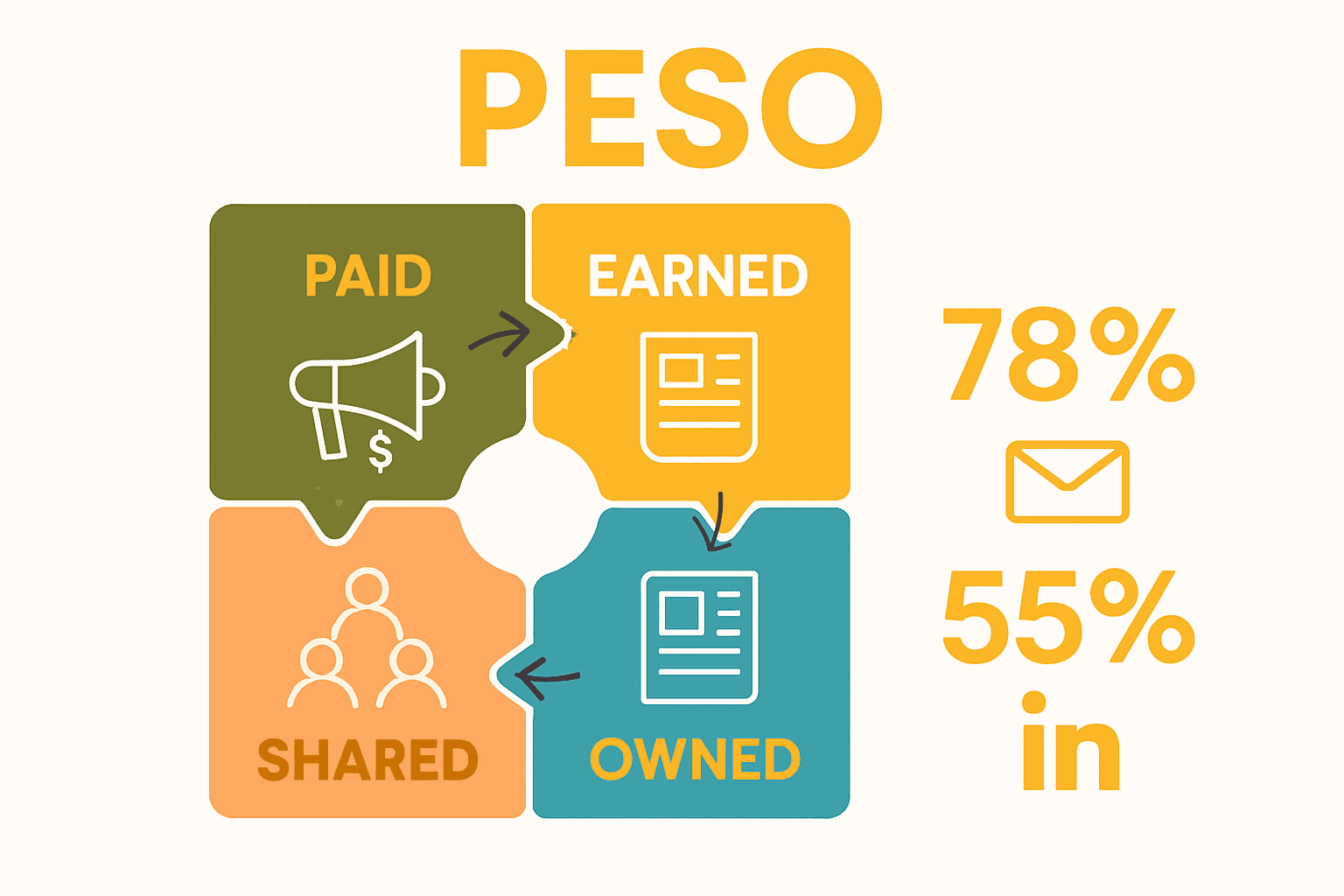 PESO

PAID

$

EARNED

SHARED

OWNED

78%

55%

in