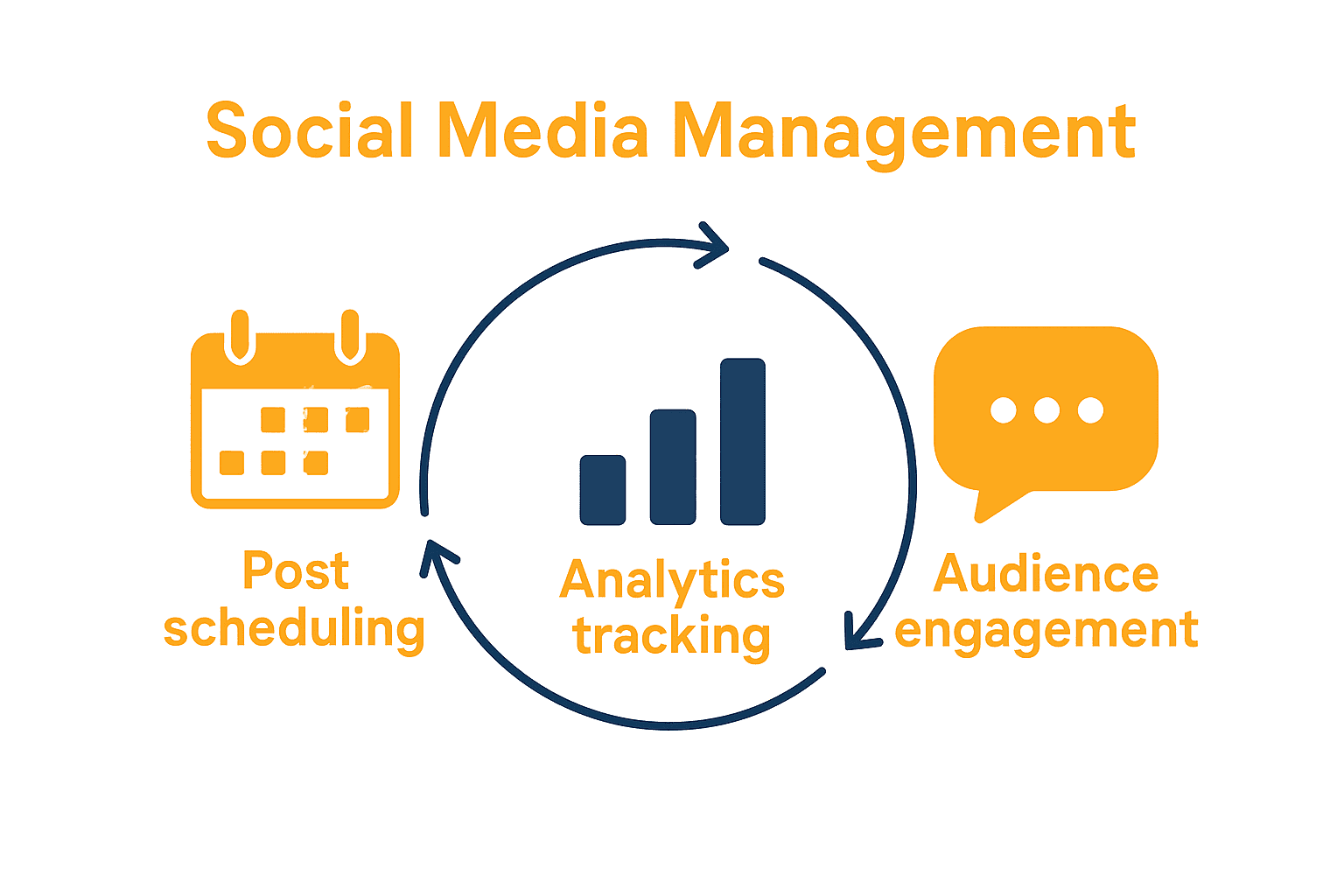 Social Media Management

Post scheduling

Analytics tracking

Audience engagement