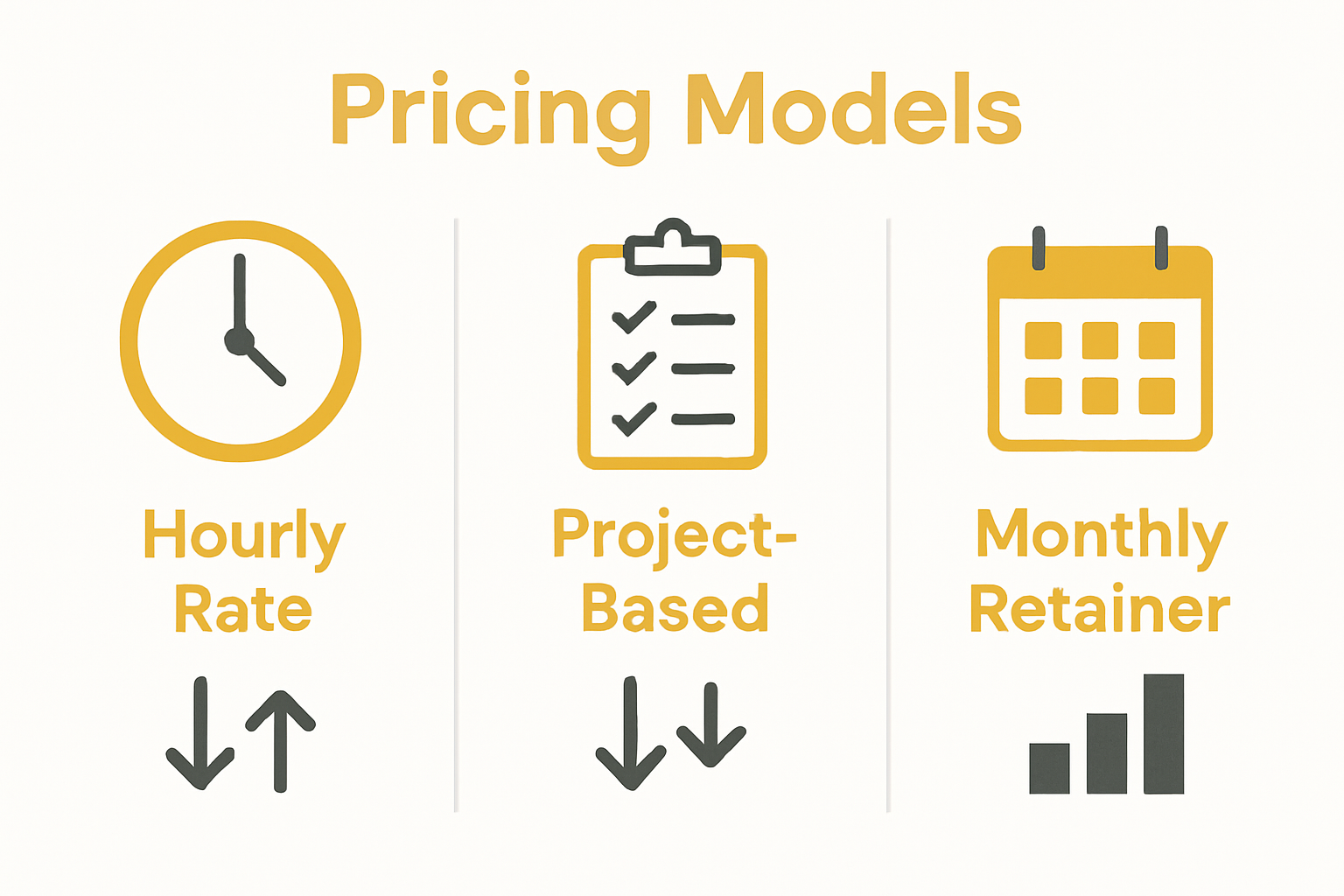 Pricing Models

Hourly Rate

Project-Based

Monthly Retainer