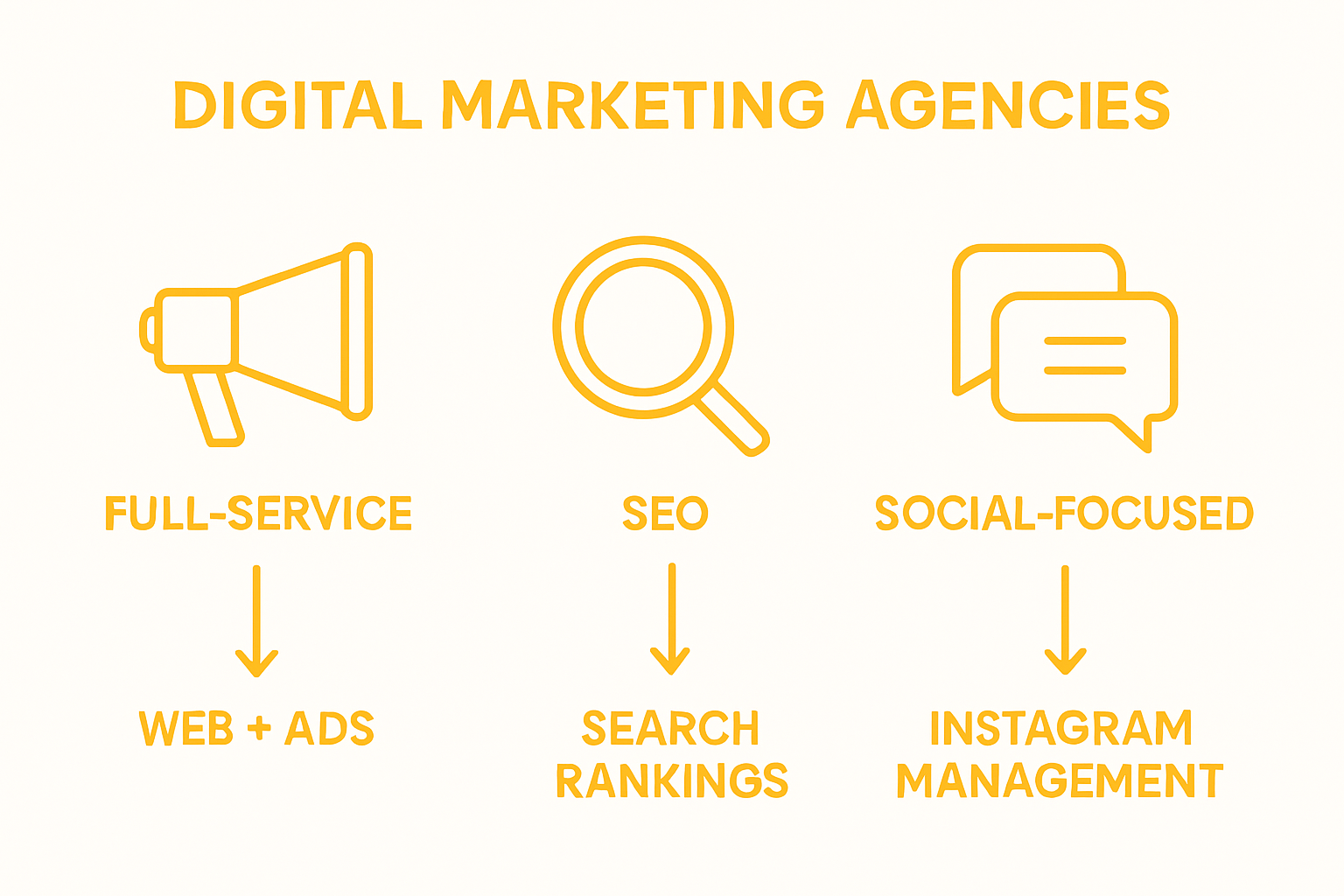 DIGITAL MARKETING AGENCIES

FULL-SERVICE

WEB + ADS

SEO

SEARCH RANKINGS

SOCIAL-FOCUSED

INSTAGRAM MANAGEMENT