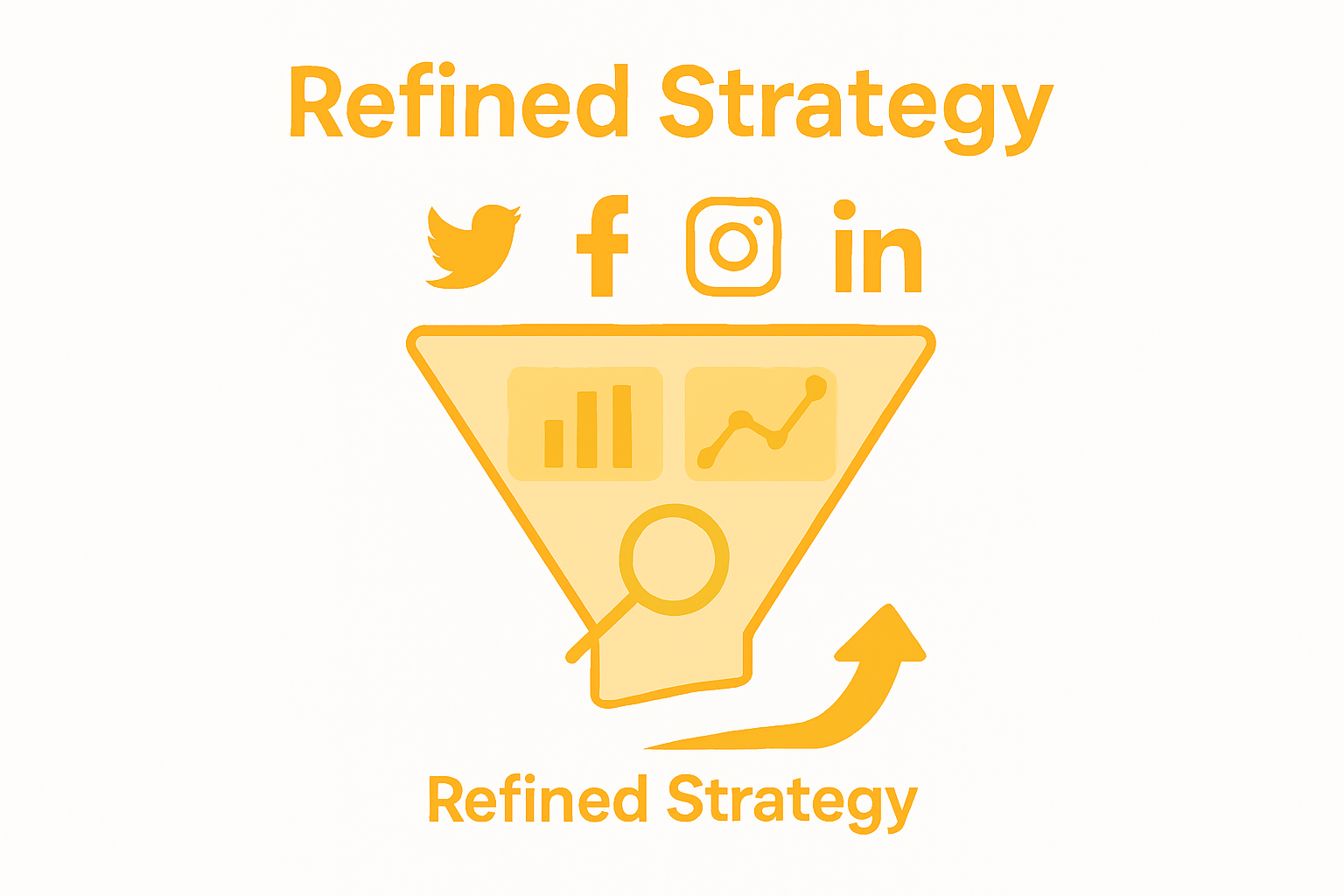 Refined Strategy

f in

Refined Strategy