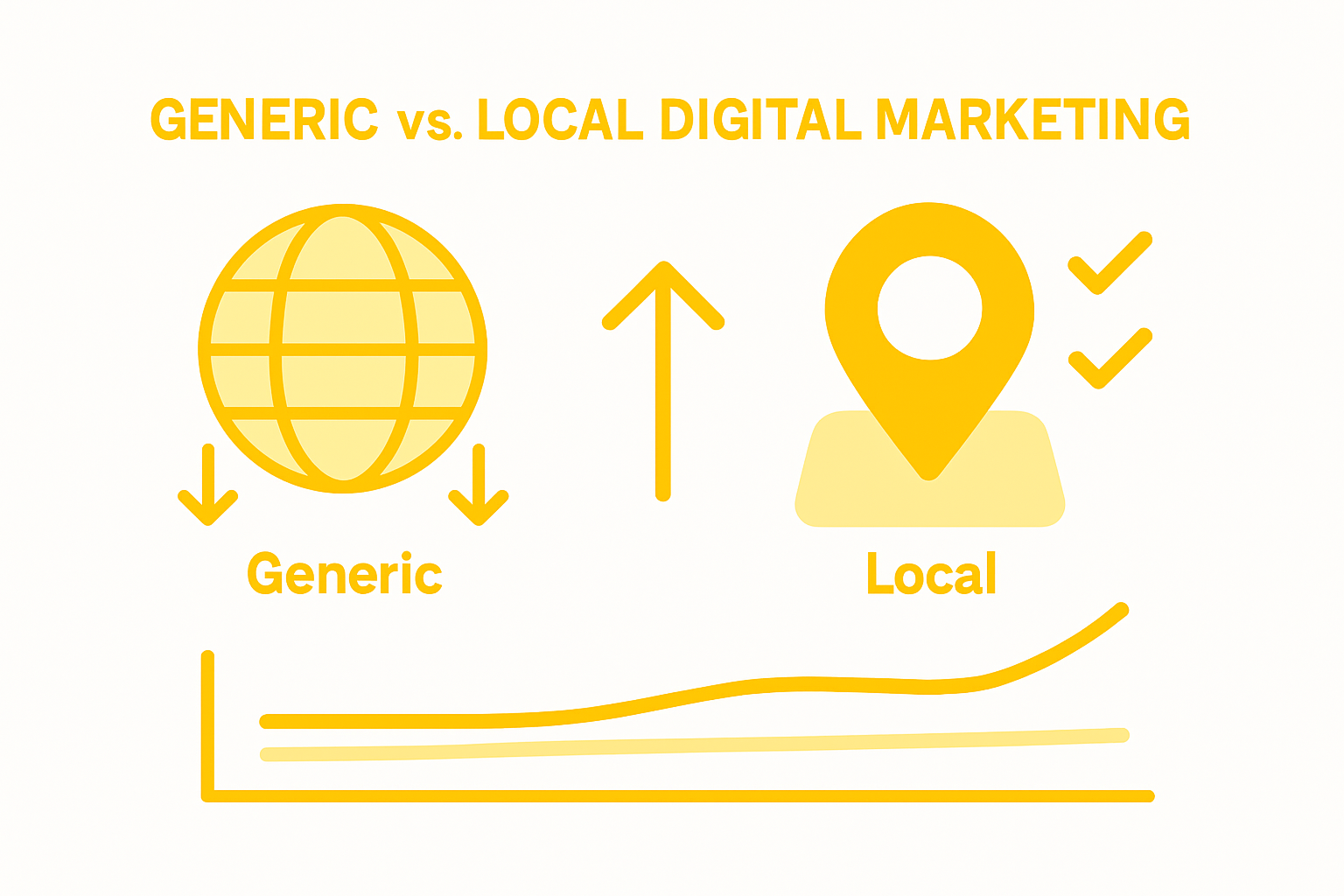 GENERIC vs. LOCAL DIGITAL MARKETING

Generic

Local