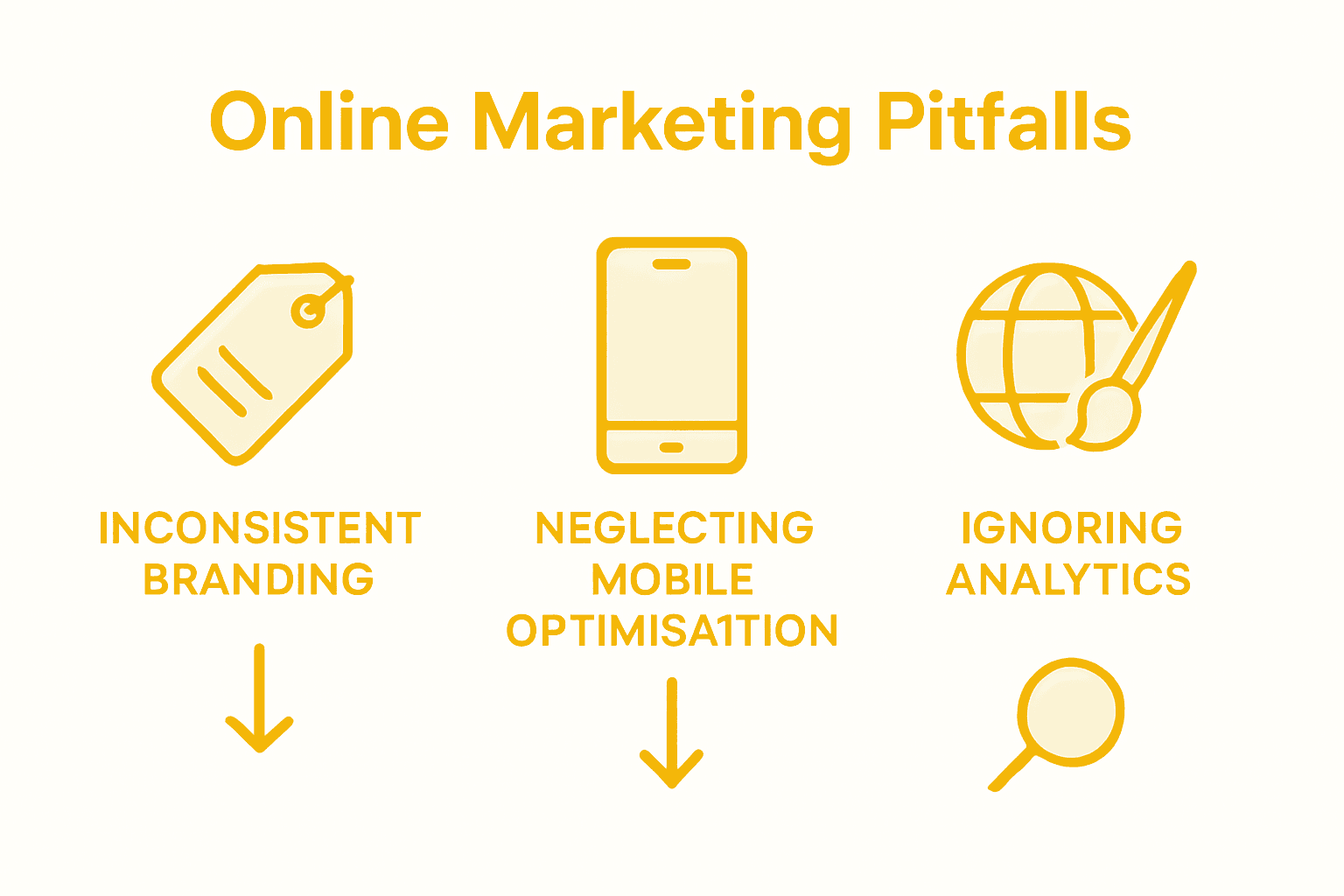 Online Marketing Pitfalls

INCONSISTENT BRANDING

NEGLECTING MOBILE OPTIMISA1TION

IGNORING ANALYTICS