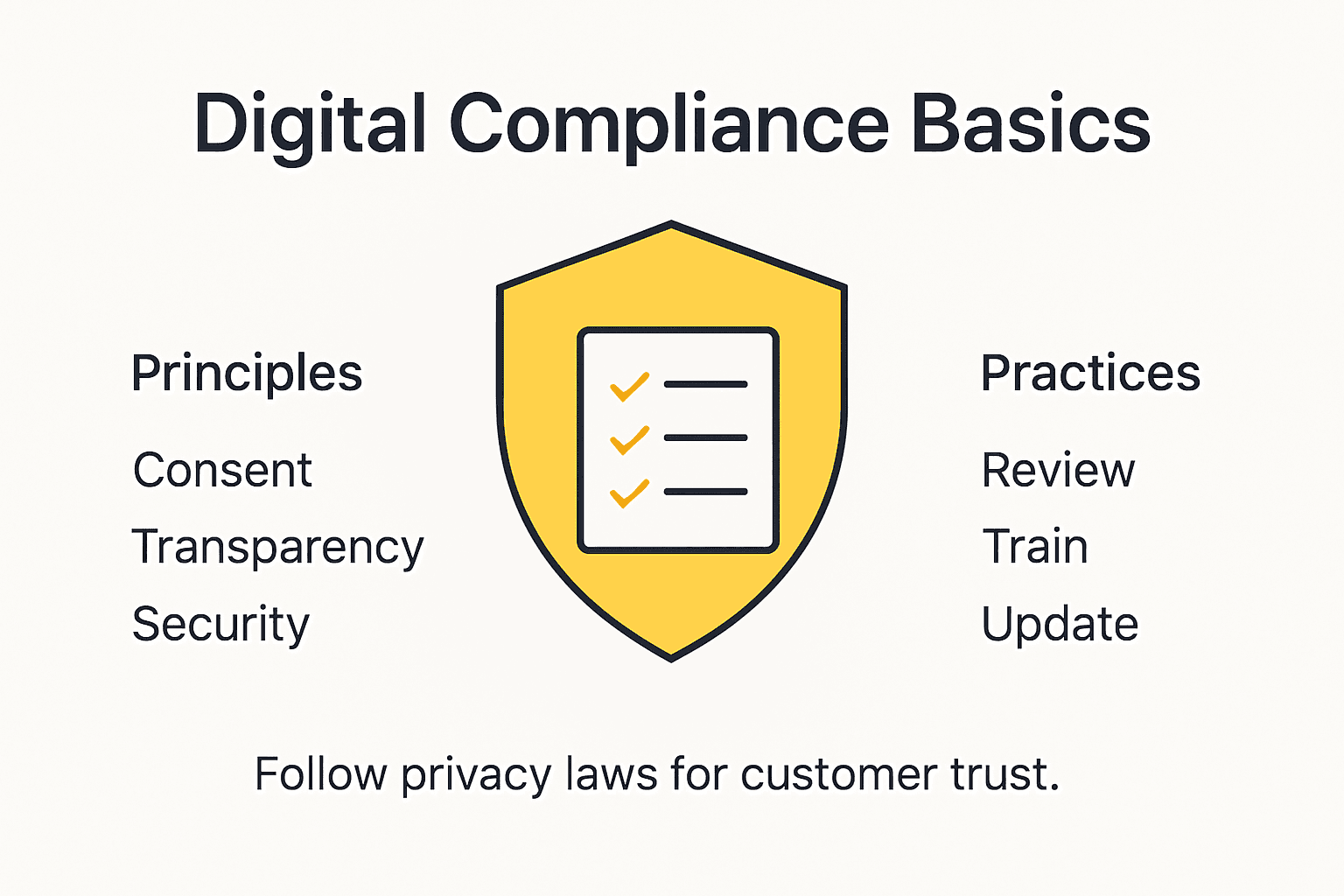 Digital Compliance Basics

Principles

Consent

Transparency

Security

Practices

Review

Train

Update

Follow privacy laws for customer trust.