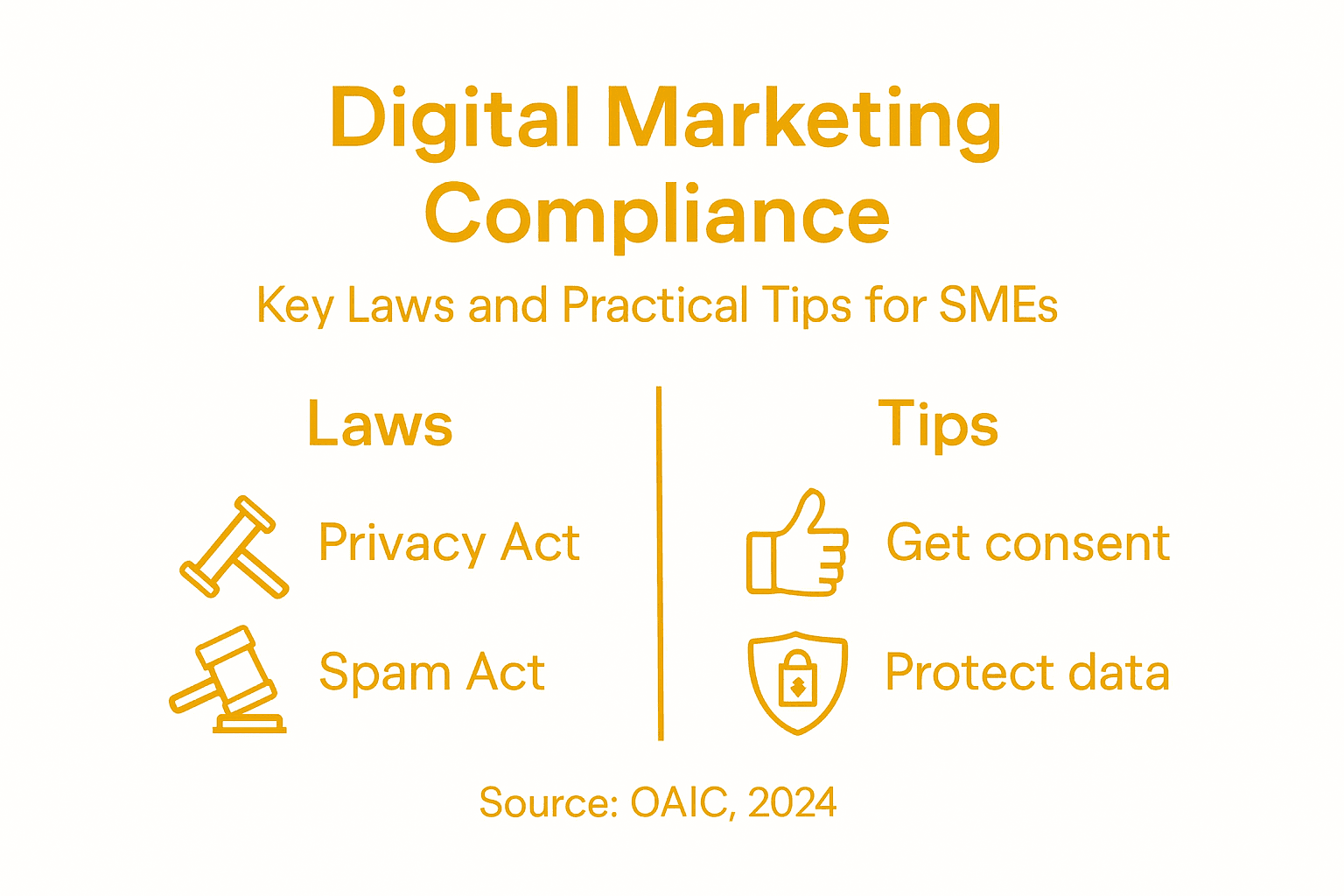 Digital Marketing Compliance

Key Laws and Practical Tips for SMEs

Laws

Privacy Act

Spam Act

Tips

Get consent

Protect data

Source: OAIC, 2024