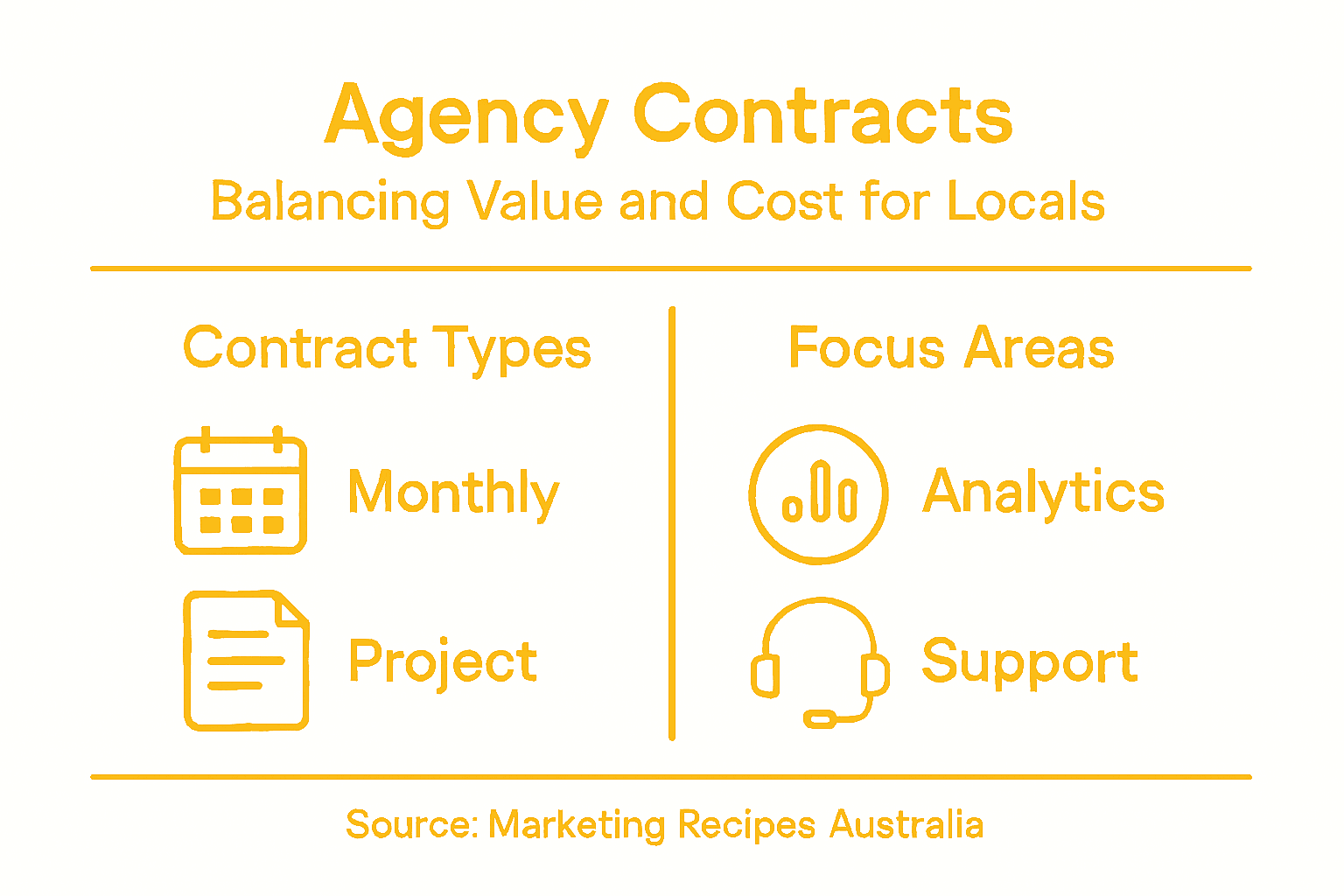 Agency Contracts

Balancing Value and Cost for Locals

Contract Types

Monthly

Project

Focus Areas

Analytics

Support

Source: Marketing Recipes Australia