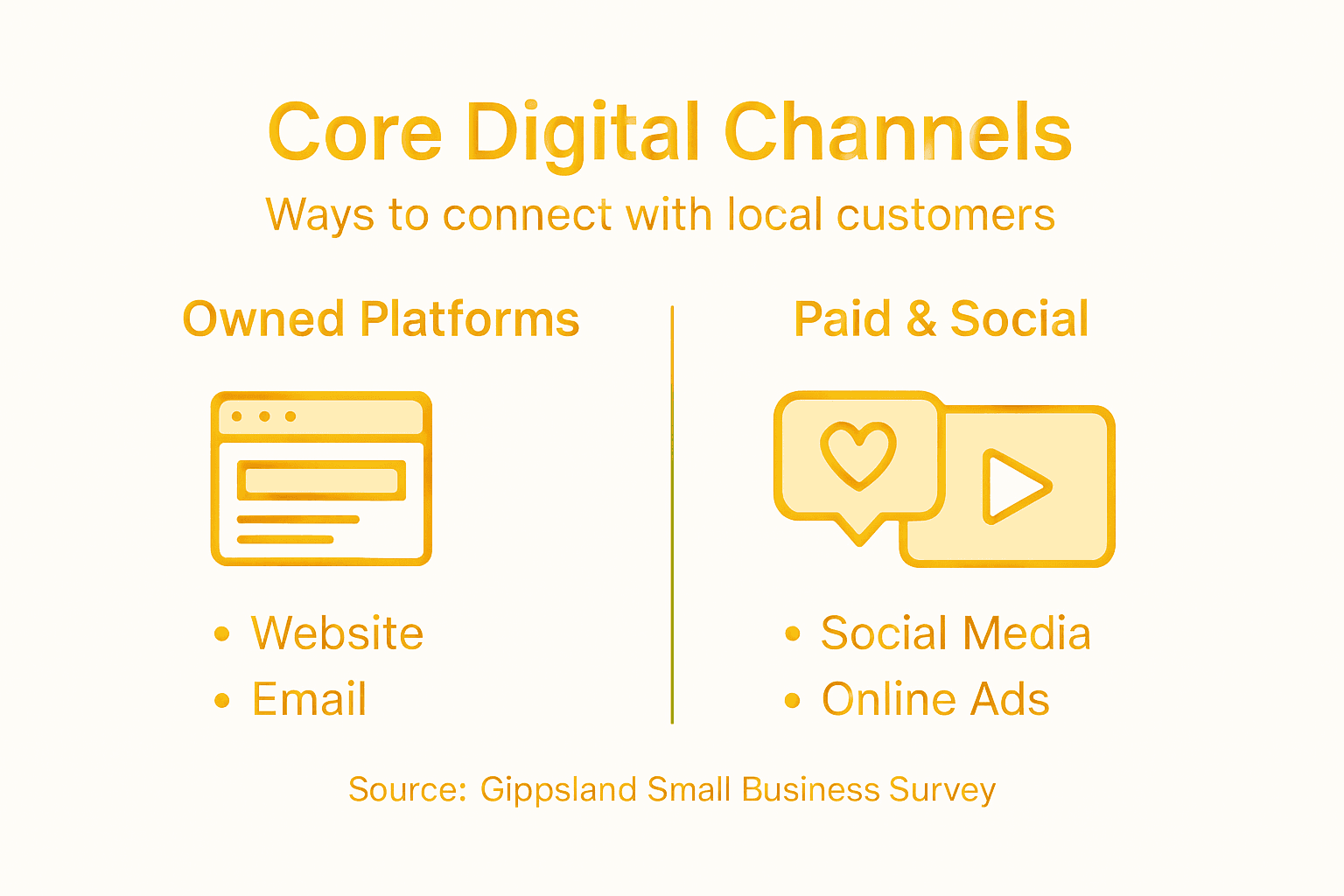 Core Digital Channels

Ways to connect with local customers

Owned Platforms

• Website
• Email

Paid & Social

• Social Media
• Online Ads

Source: Gippsland Small Business Survey