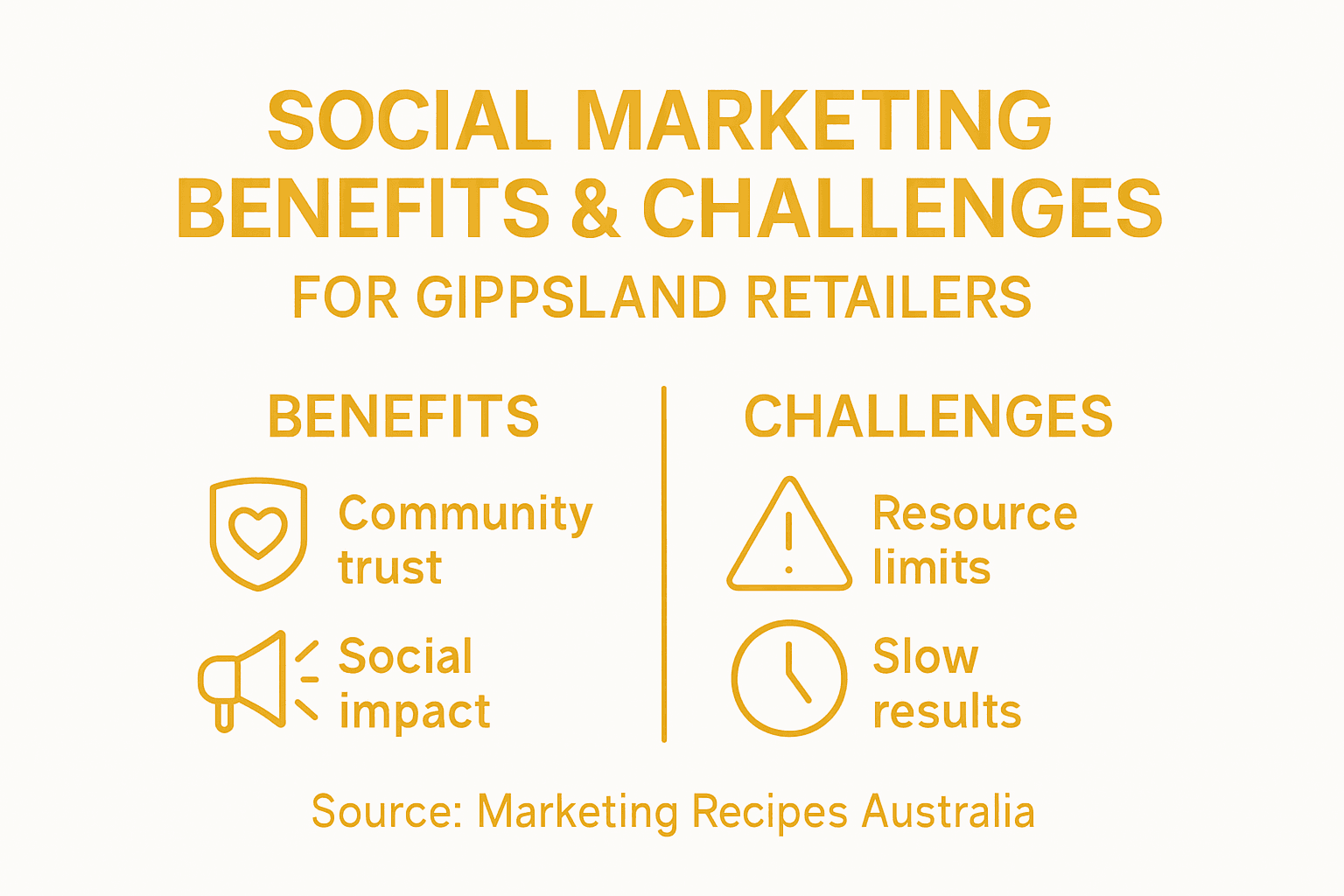 SOCIAL MARKETING
BENEFITS & CHALLENGES
FOR GIPPSLAND RETAILERS

BENEFITS

Community trust

Social impact

CHALLENGES

Resource limits

Slow results

Source: Marketing Recipes Australia