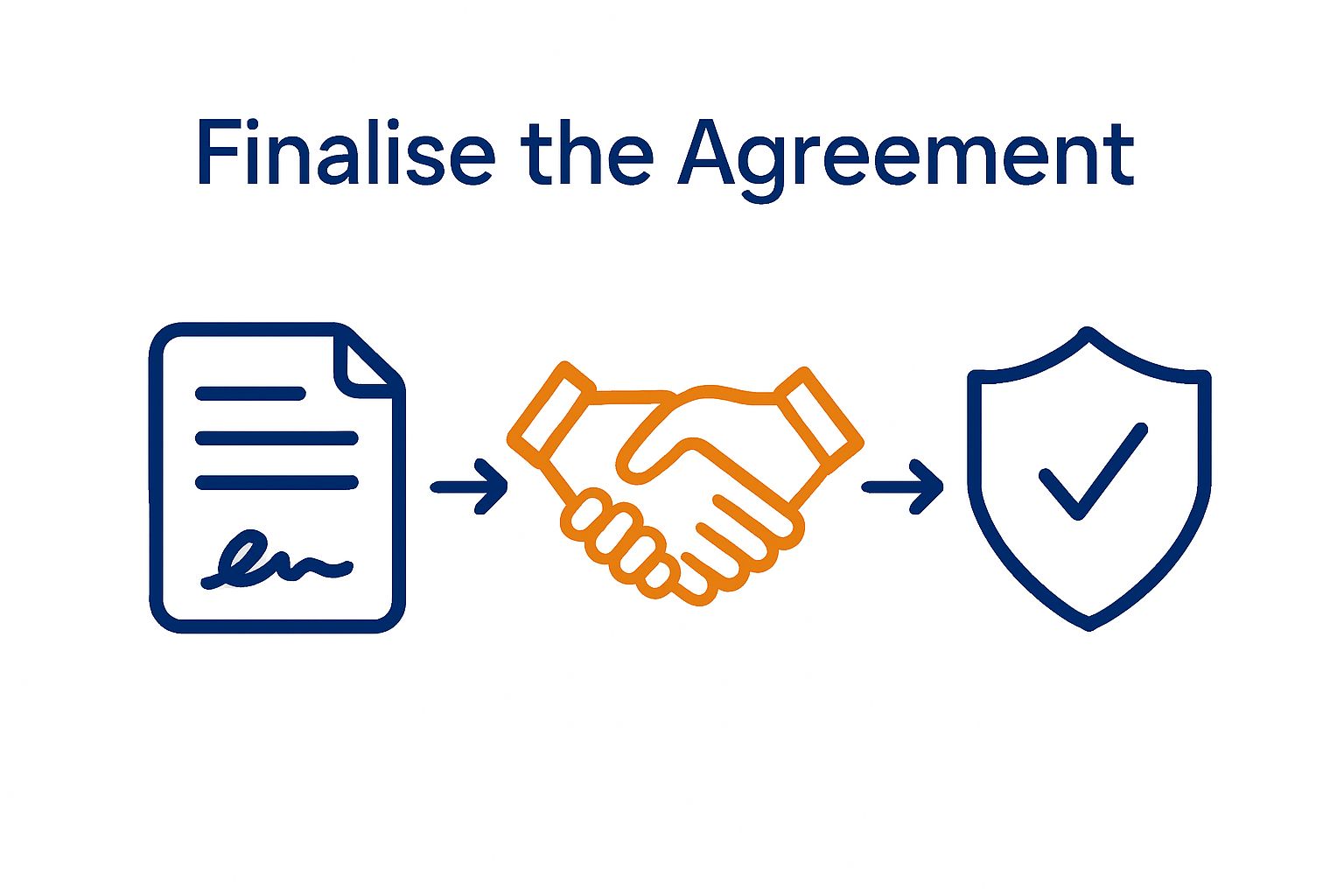 Finalise the Agreement