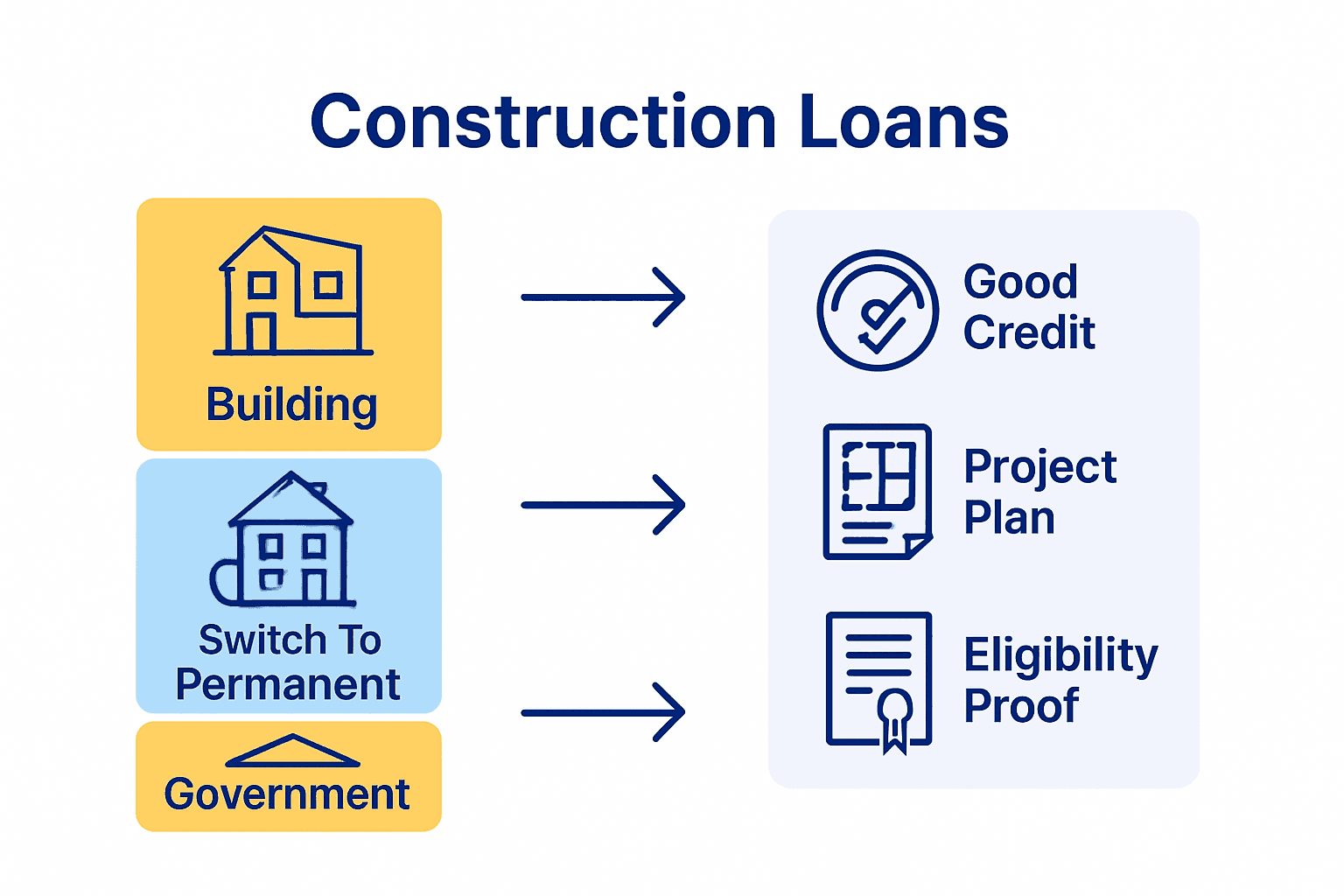 Construction Loans

Building

Switch To Permanent

Government

Good Credit

Project Plan

Eligibility Proof