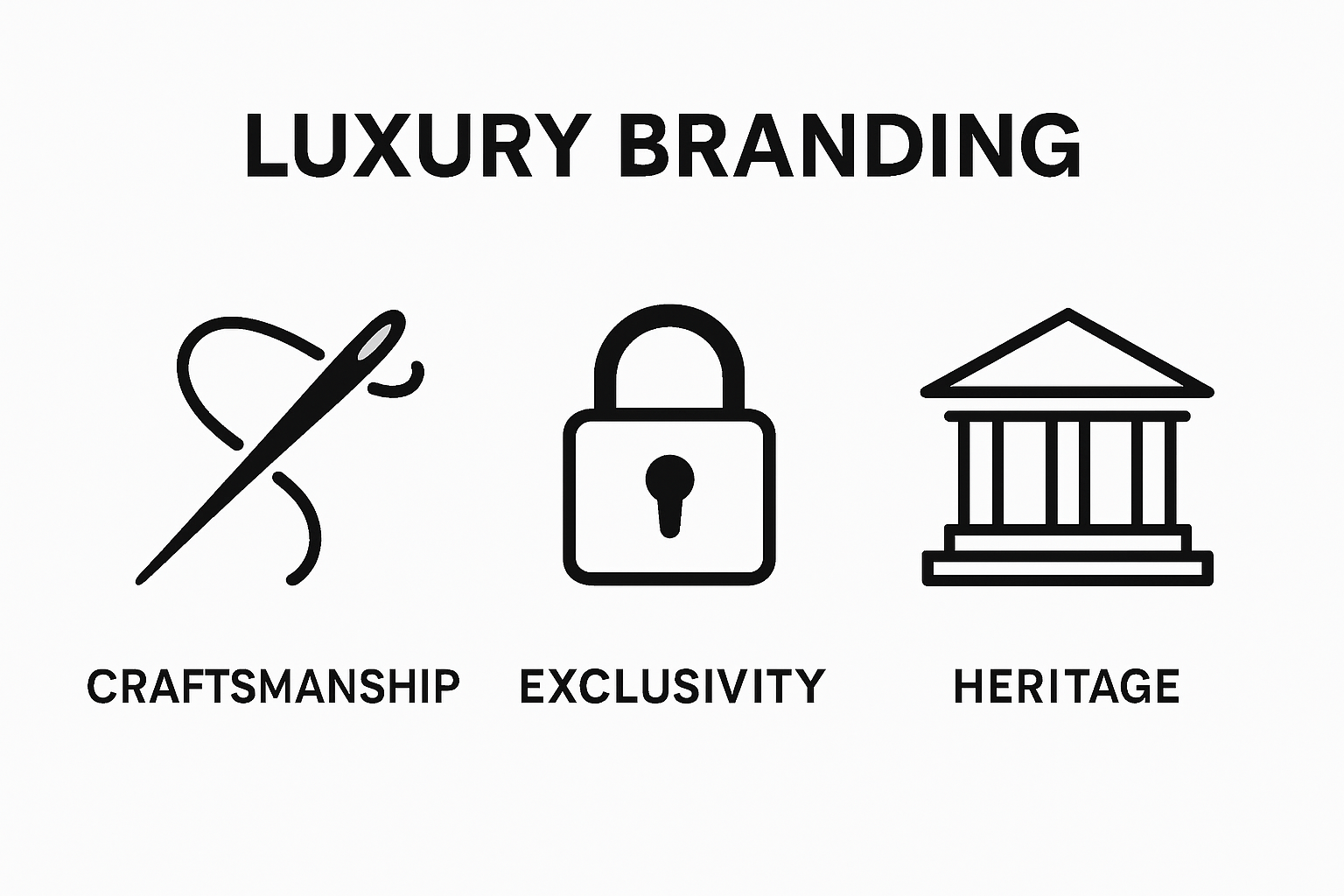 LUXURY BRANDING

CRAFTSMANSHIP

EXCLUSIVITY

HERITAGE