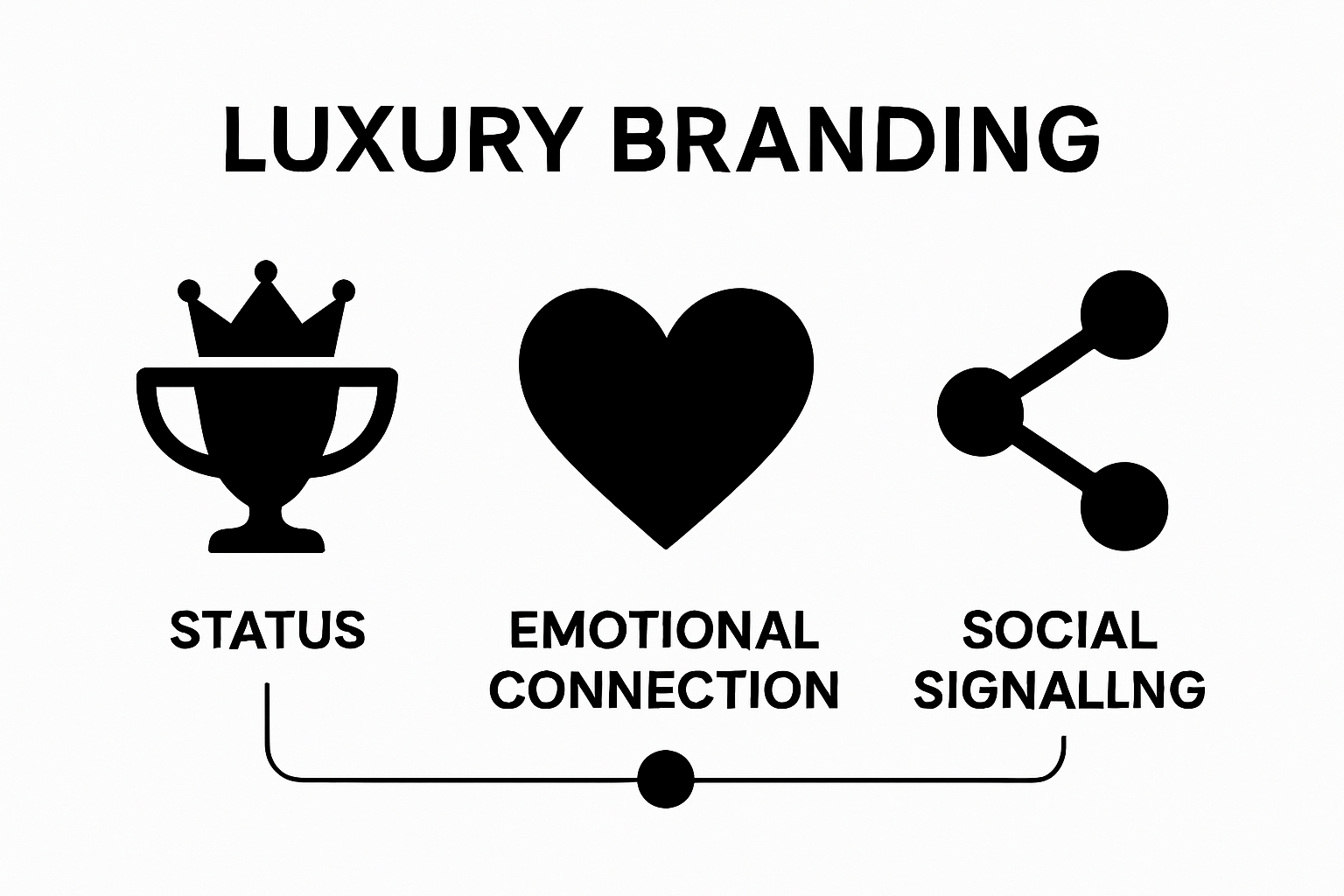 LUXURY BRANDING

STATUS

EMOTIONAL CONNECTION

SOCIAL SIGNALLNG