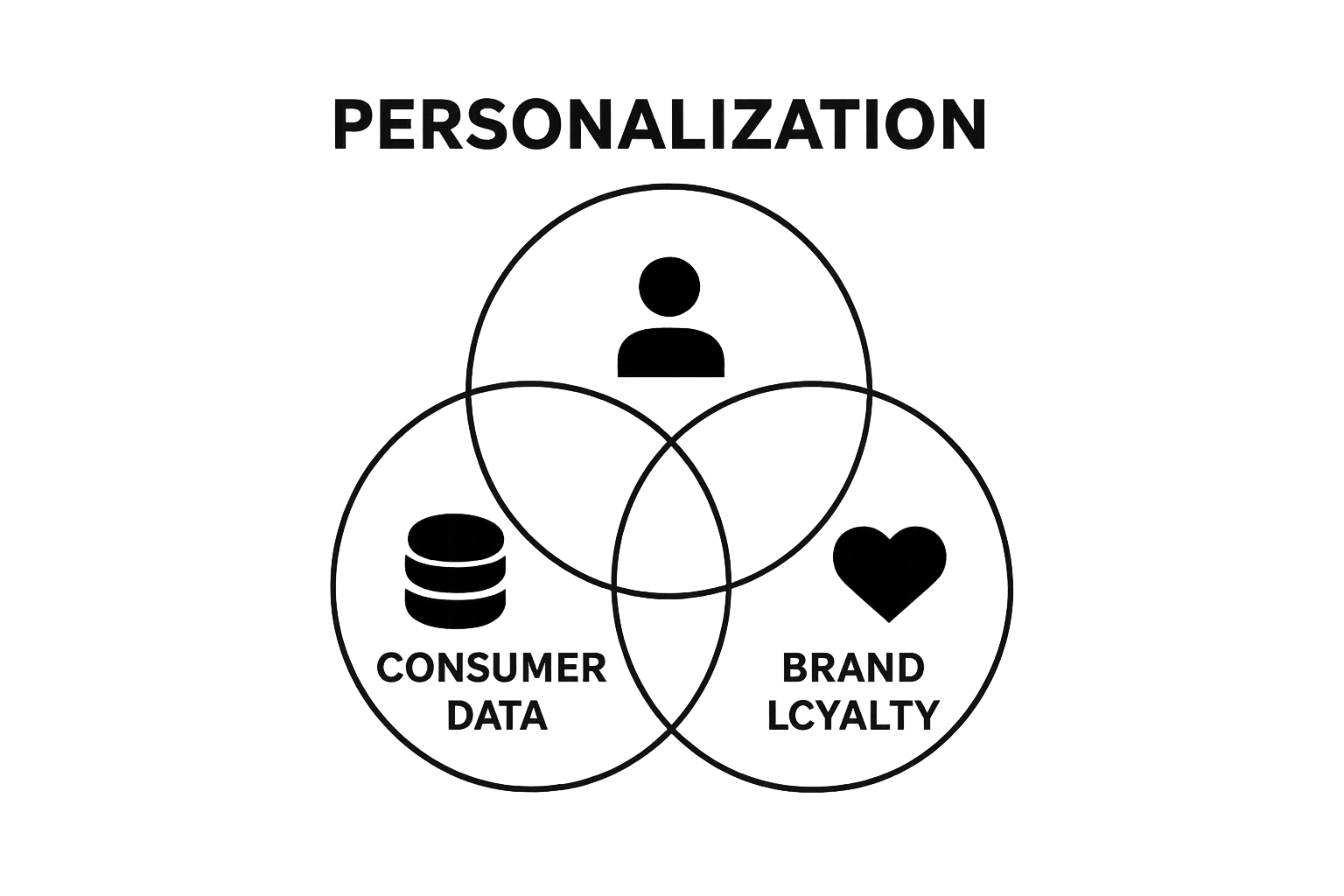 PERSONALIZATION

CONSUMER DATA

BRAND LCYALTY