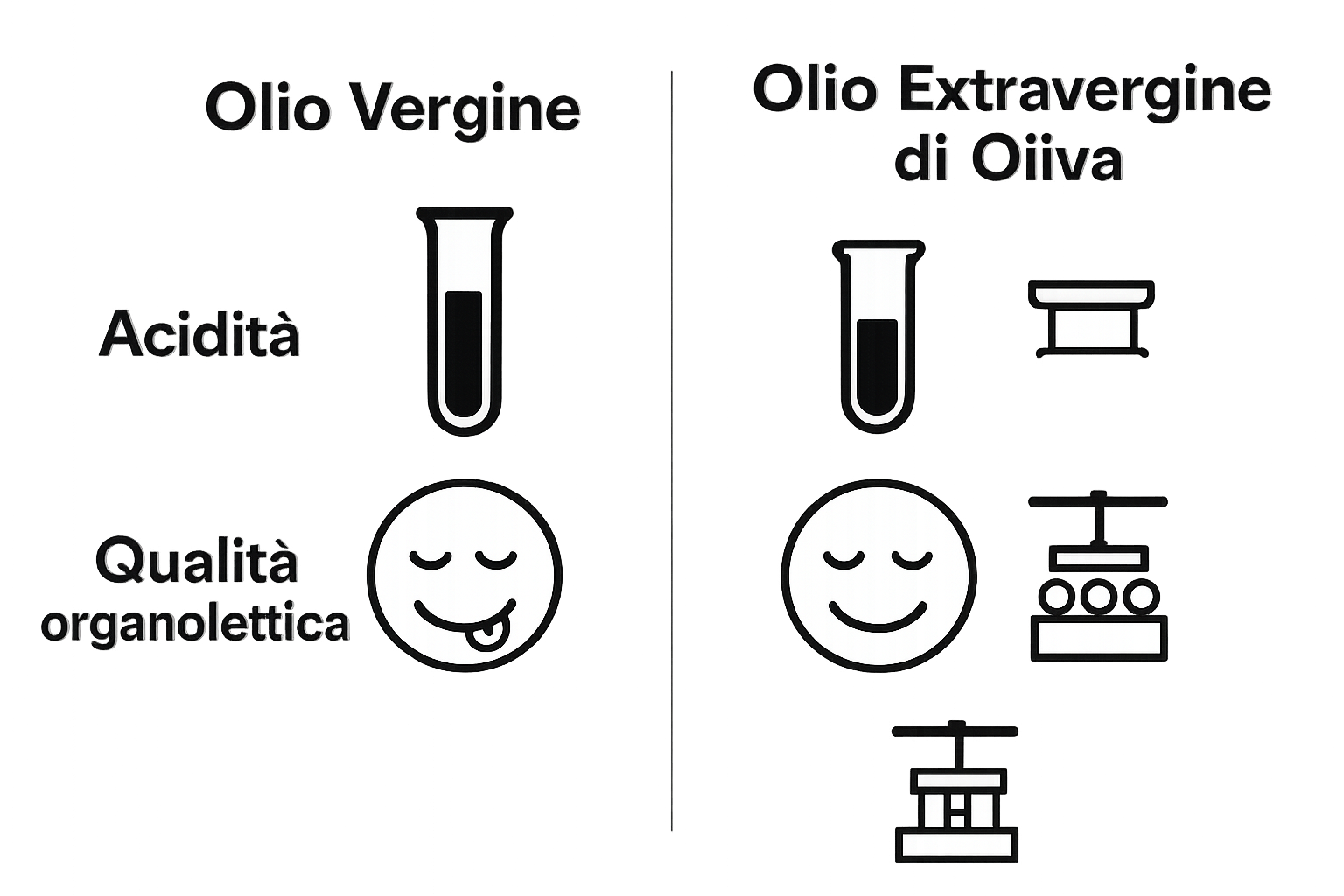 Olio Vergine

Acidità

Qualità organolettica

Olio Extravergine di Oiiva