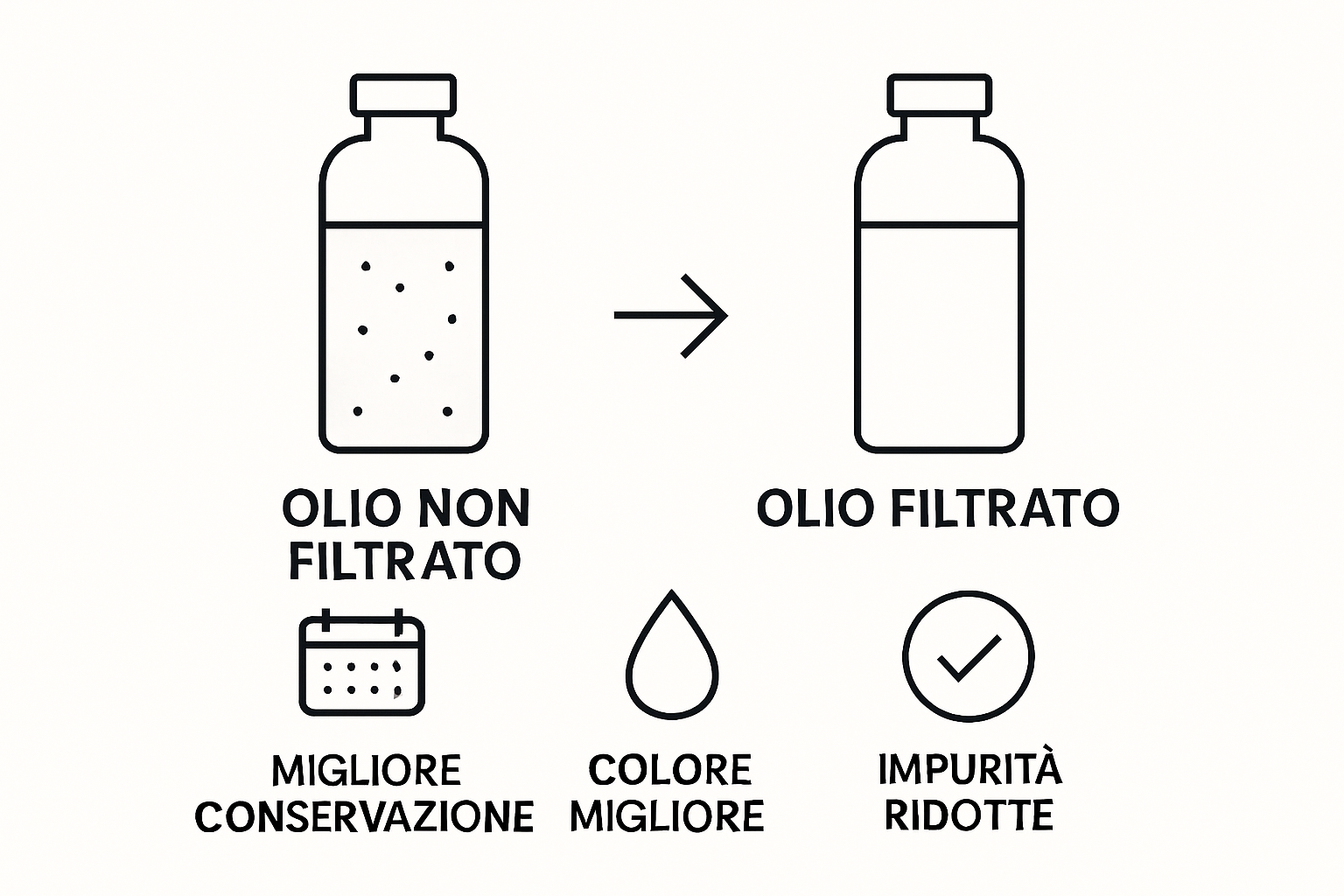 OLIO NON FILTRATO

OLIO FILTRATO

MIGLIORE CONSERVAZIONE

COLORE MIGLIORE

IMPURITÀ RIDOTTE