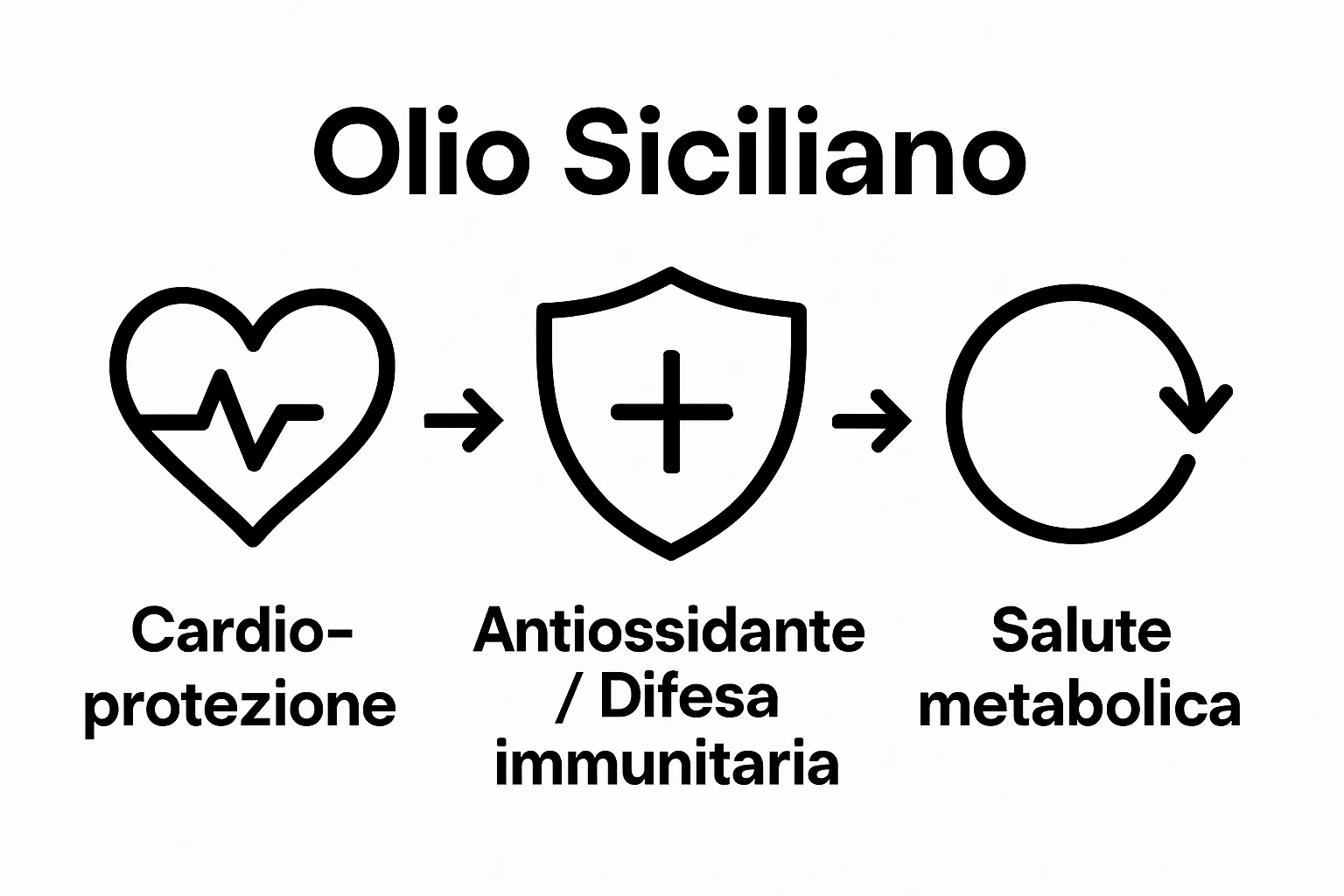 Olio Siciliano

Cardio-protezione

Antiossidante / Difesa immunitaria

Salute metabolica