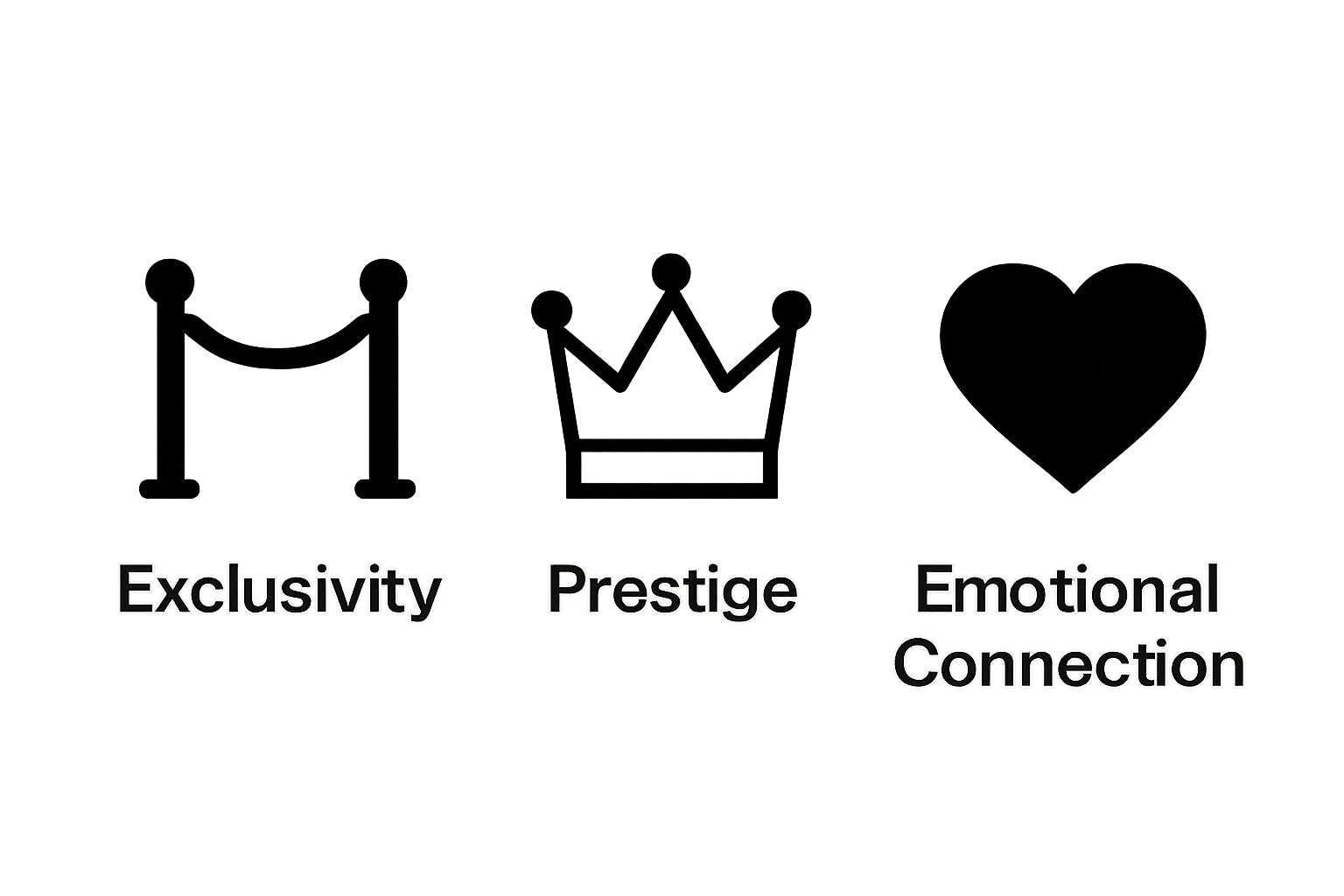 Exclusivity

Prestige

Emotional Connection