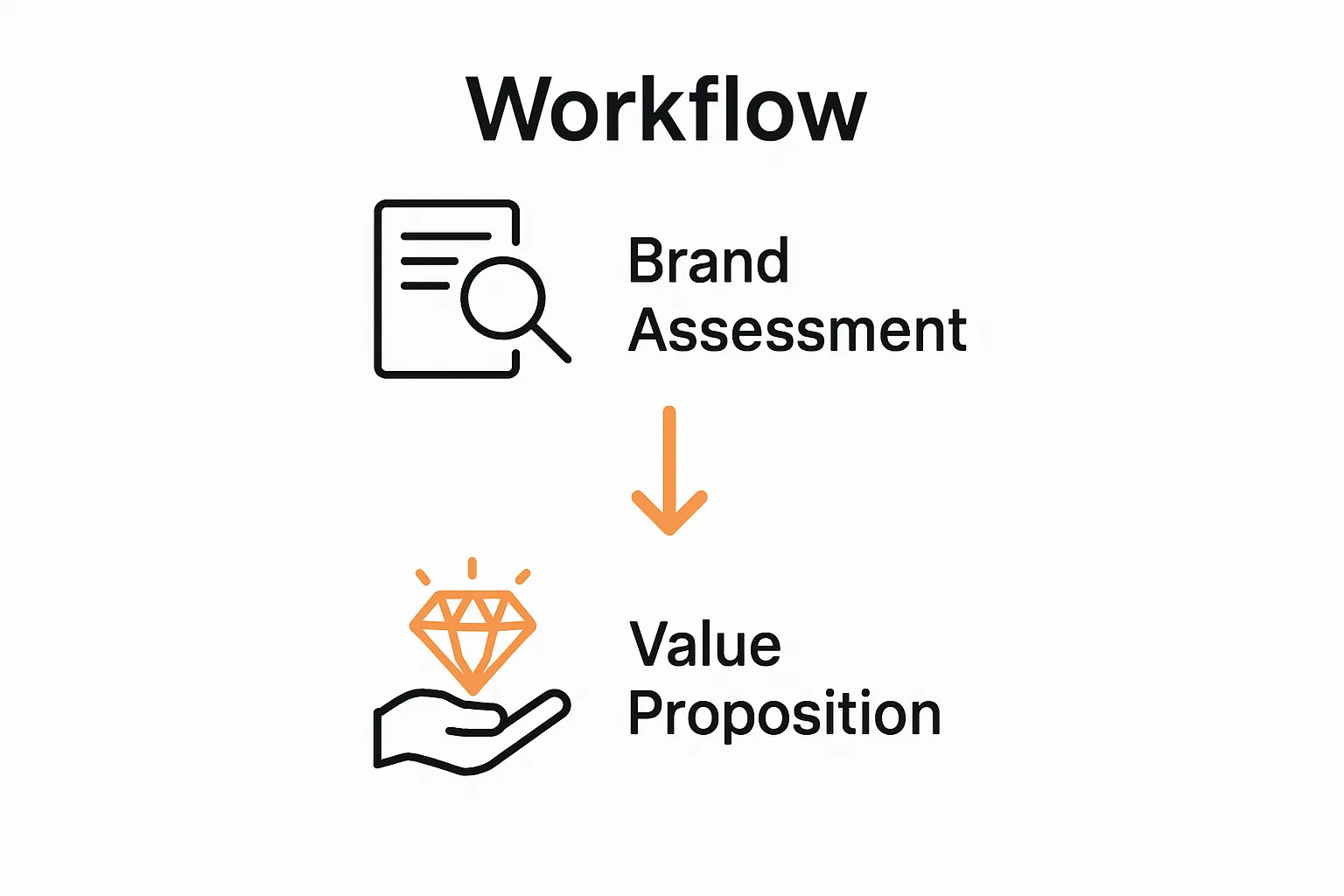 Workflow

Brand Assessment

Value Proposition