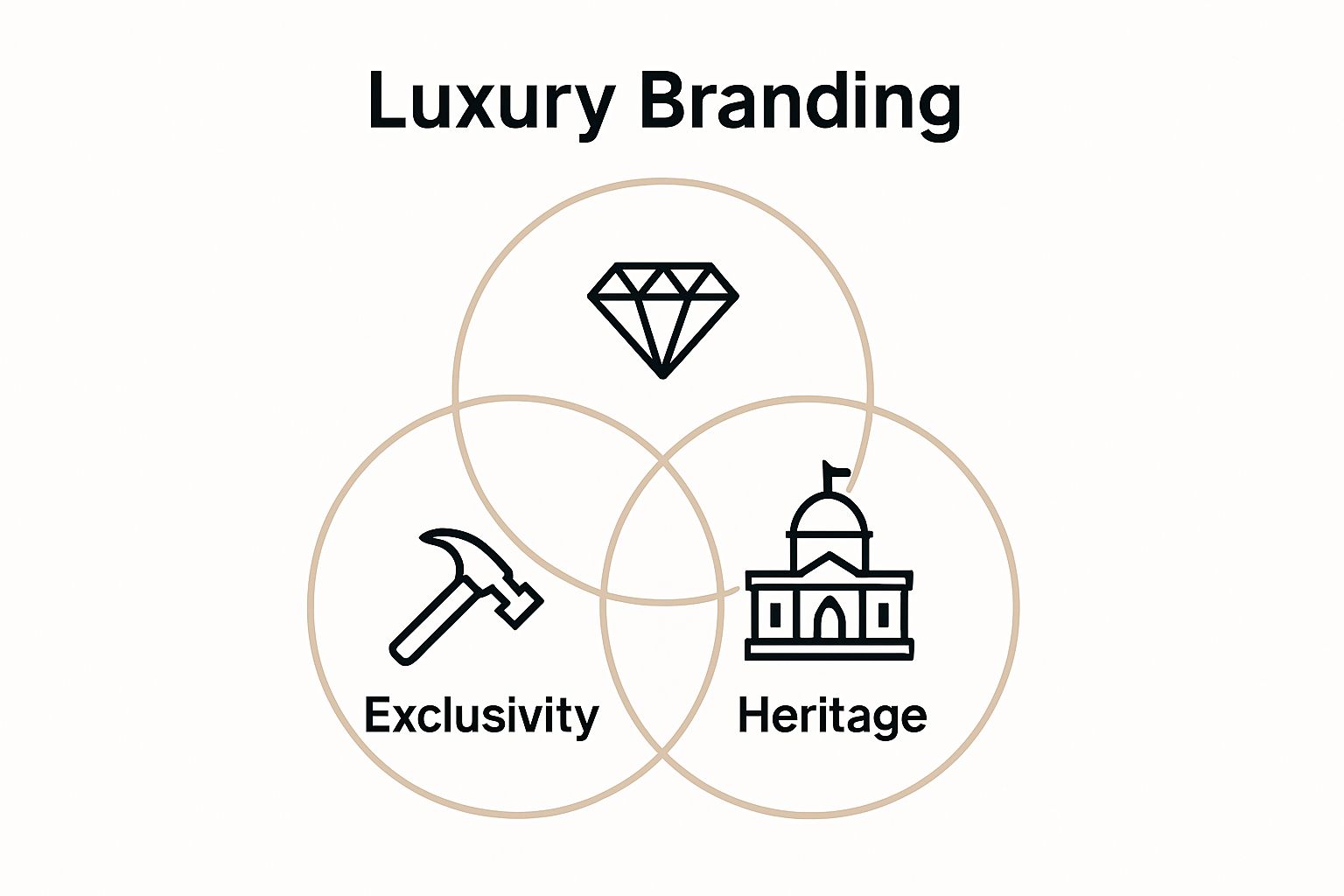 Luxury Branding

Exclusivity

Heritage