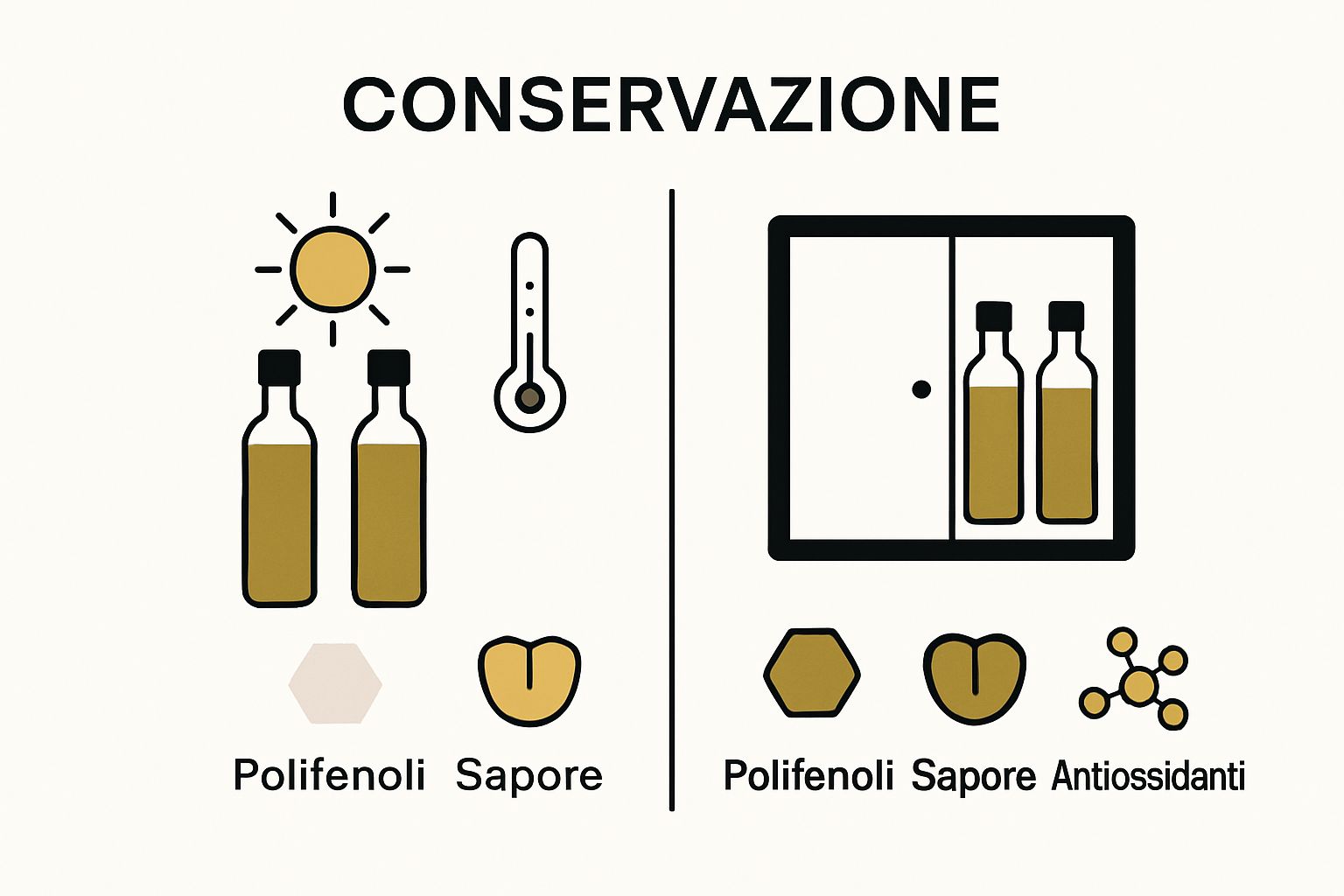 CONSERVAZIONE

Polifenoli Sapore

Polifenoli Sapore Antiossidanti