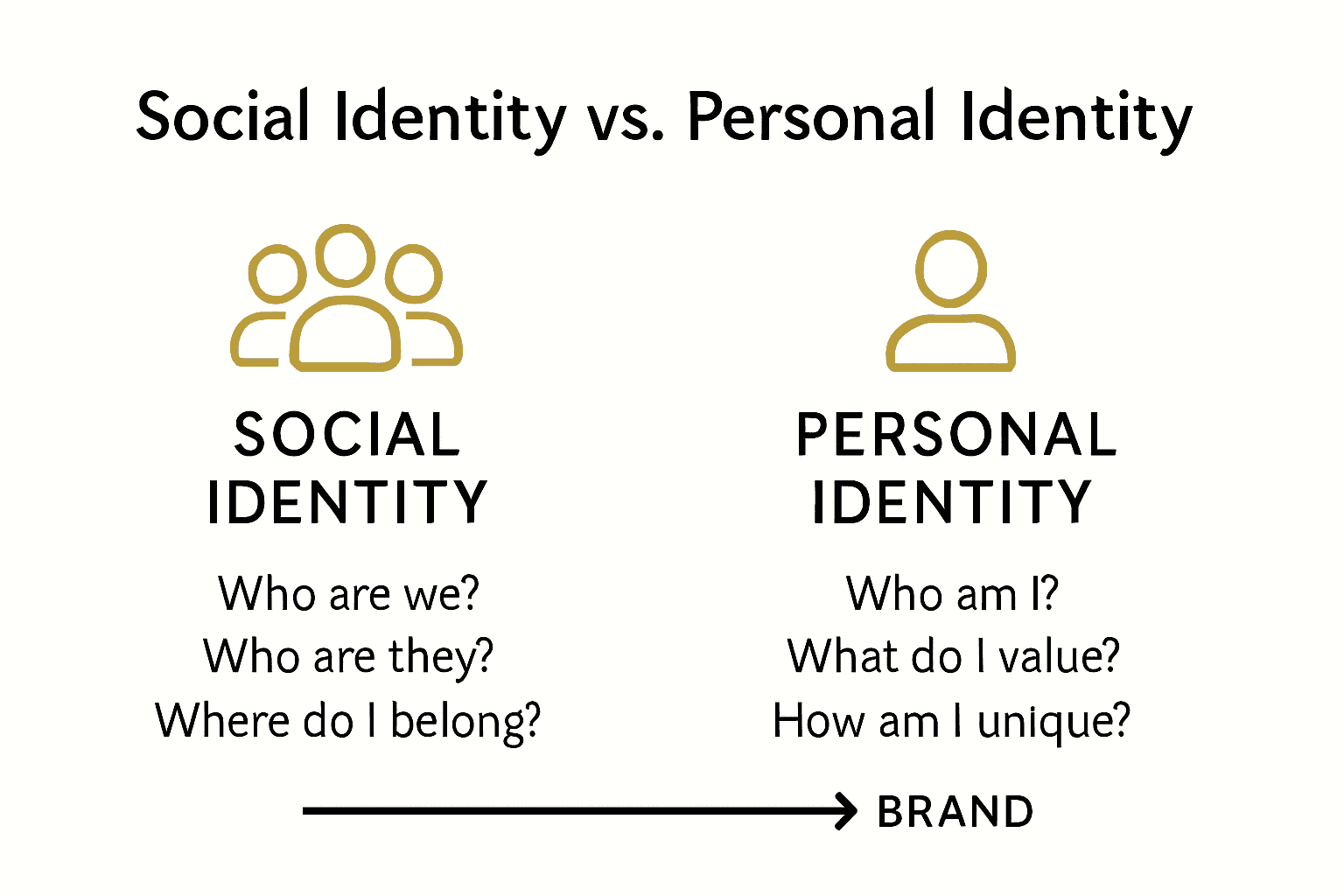 Social Identity vs. Personal Identity

SOCIAL IDENTITY

Who are we?
Who are they?
Where do I belong?

PERSONAL IDENTITY

Who am I?
What do I value?
How am I unique?

BRAND