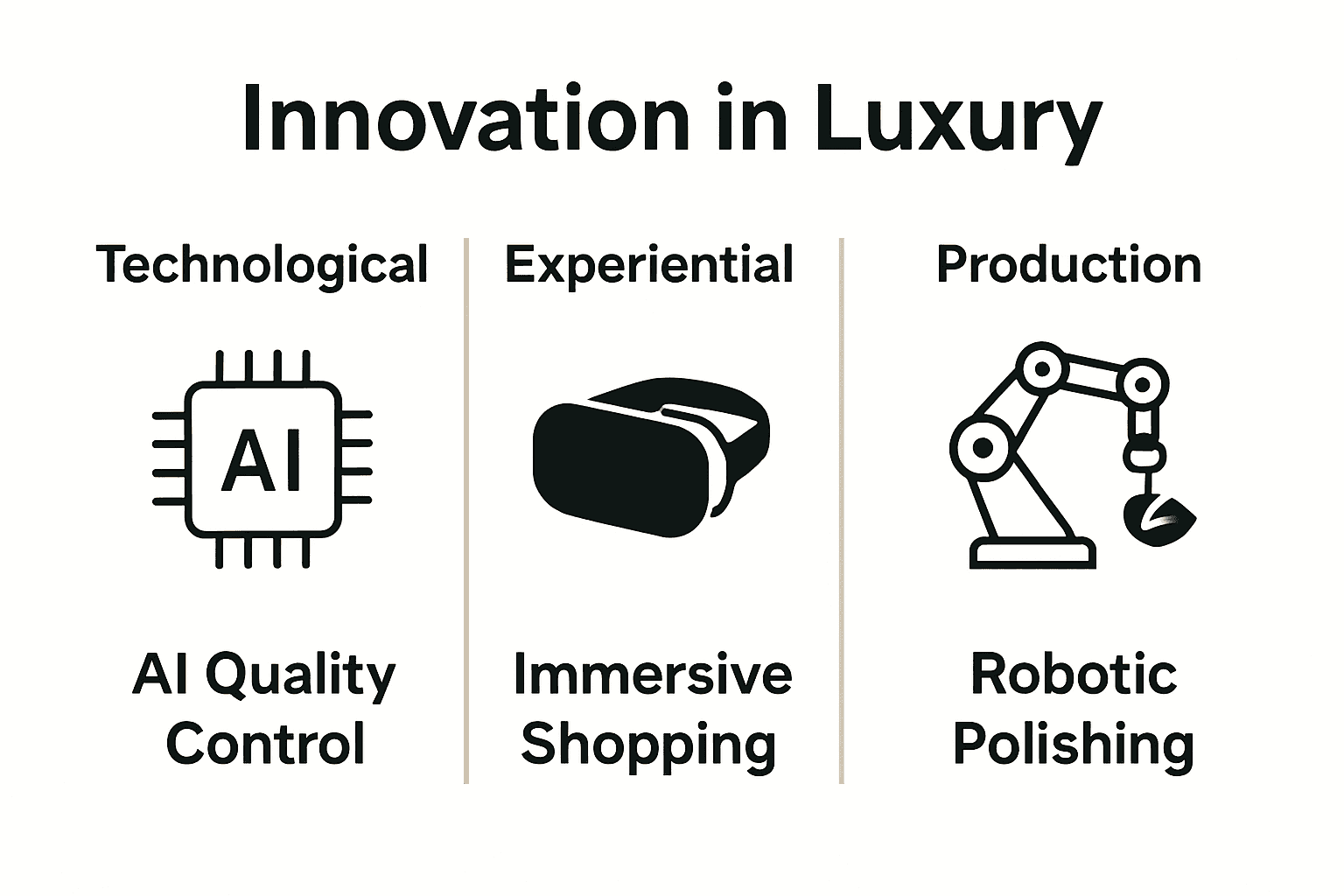 Innovation in Luxury

Technological

AI

AI Quality Control

Experiential

Immersive Shopping

Production

Robotic Polishing