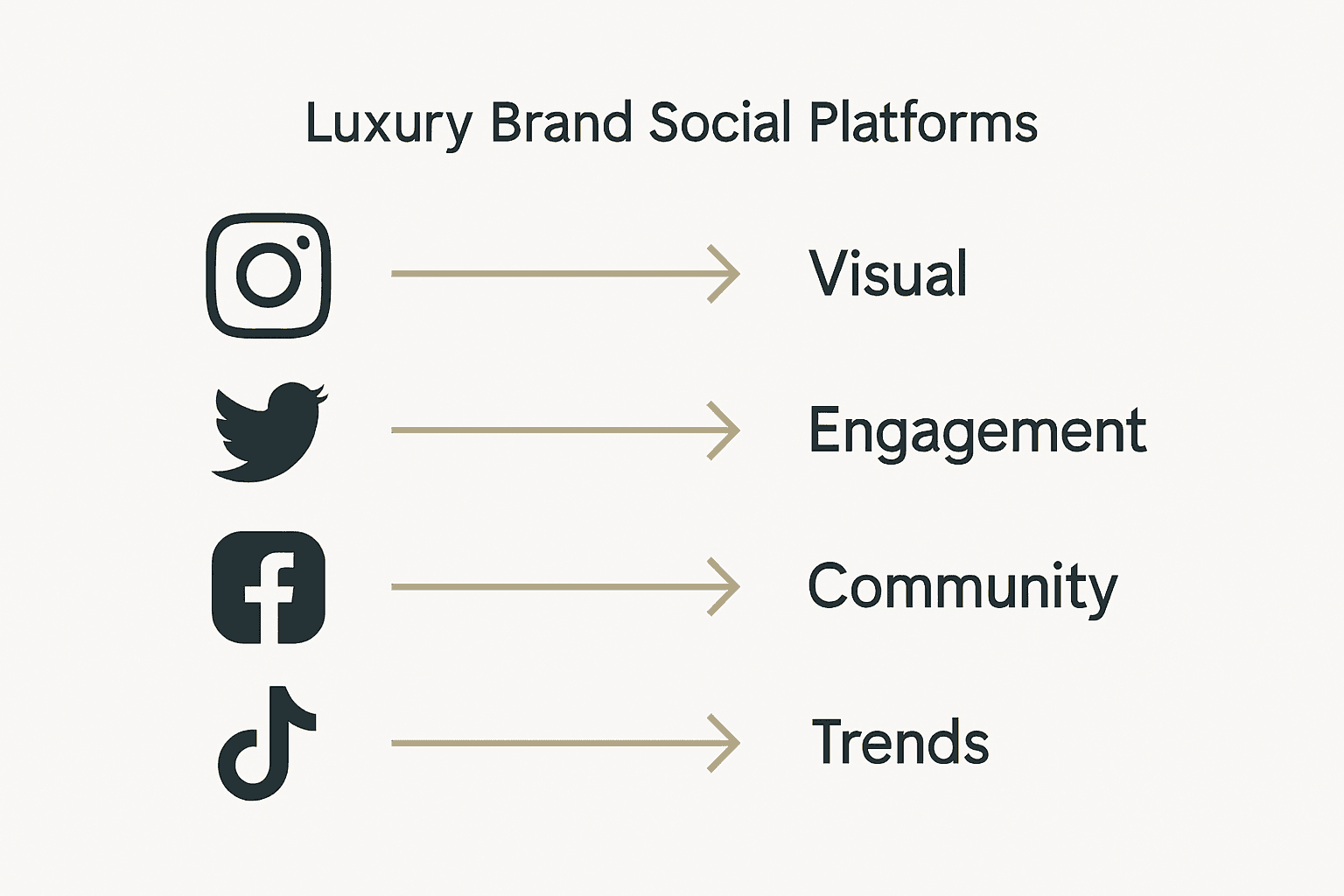 Luxury Brand Social Platforms

Visual

Engagement

Community

Trends