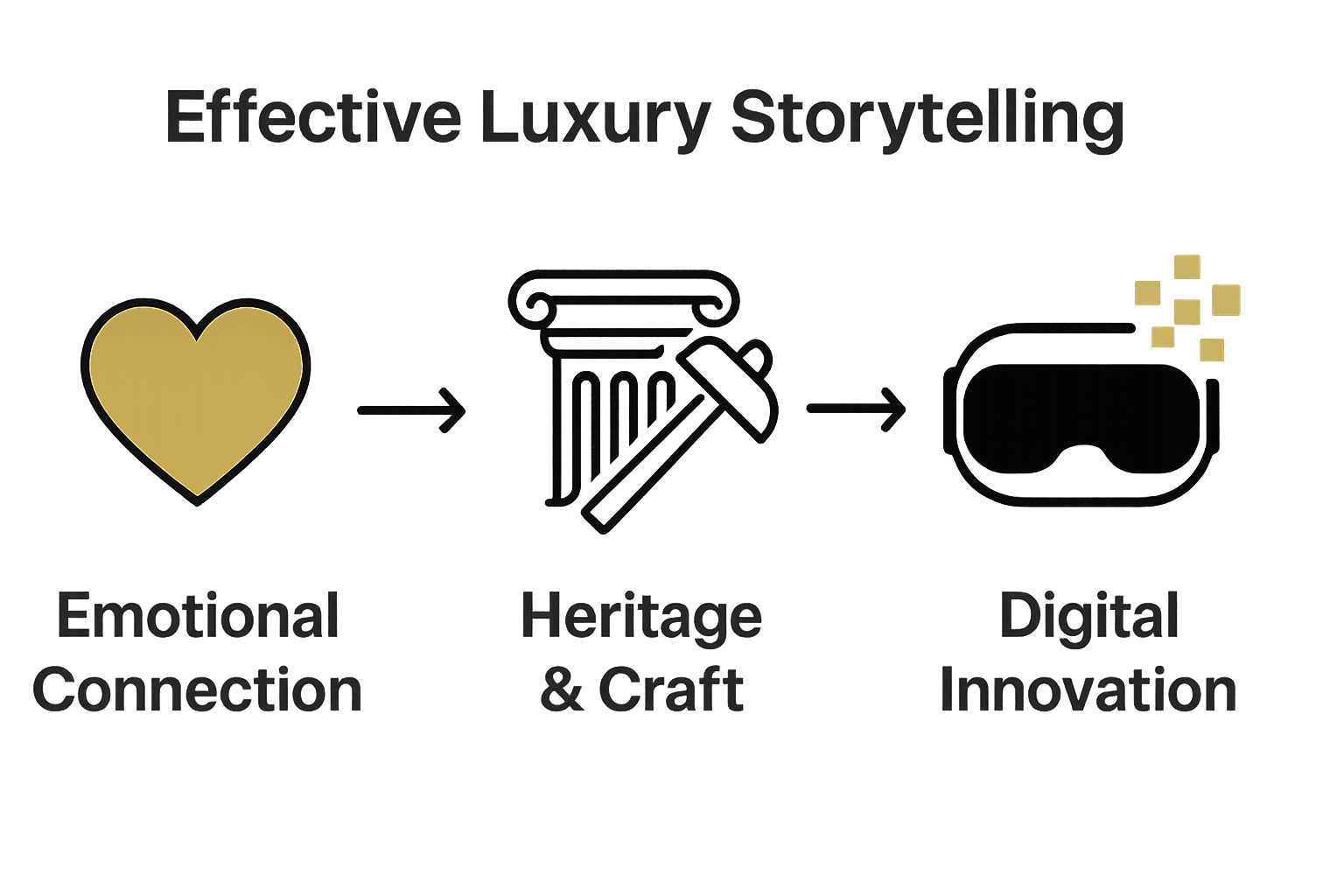 Effective Luxury Storytelling

Emotional Connection

Heritage & Craft

Digital Innovation