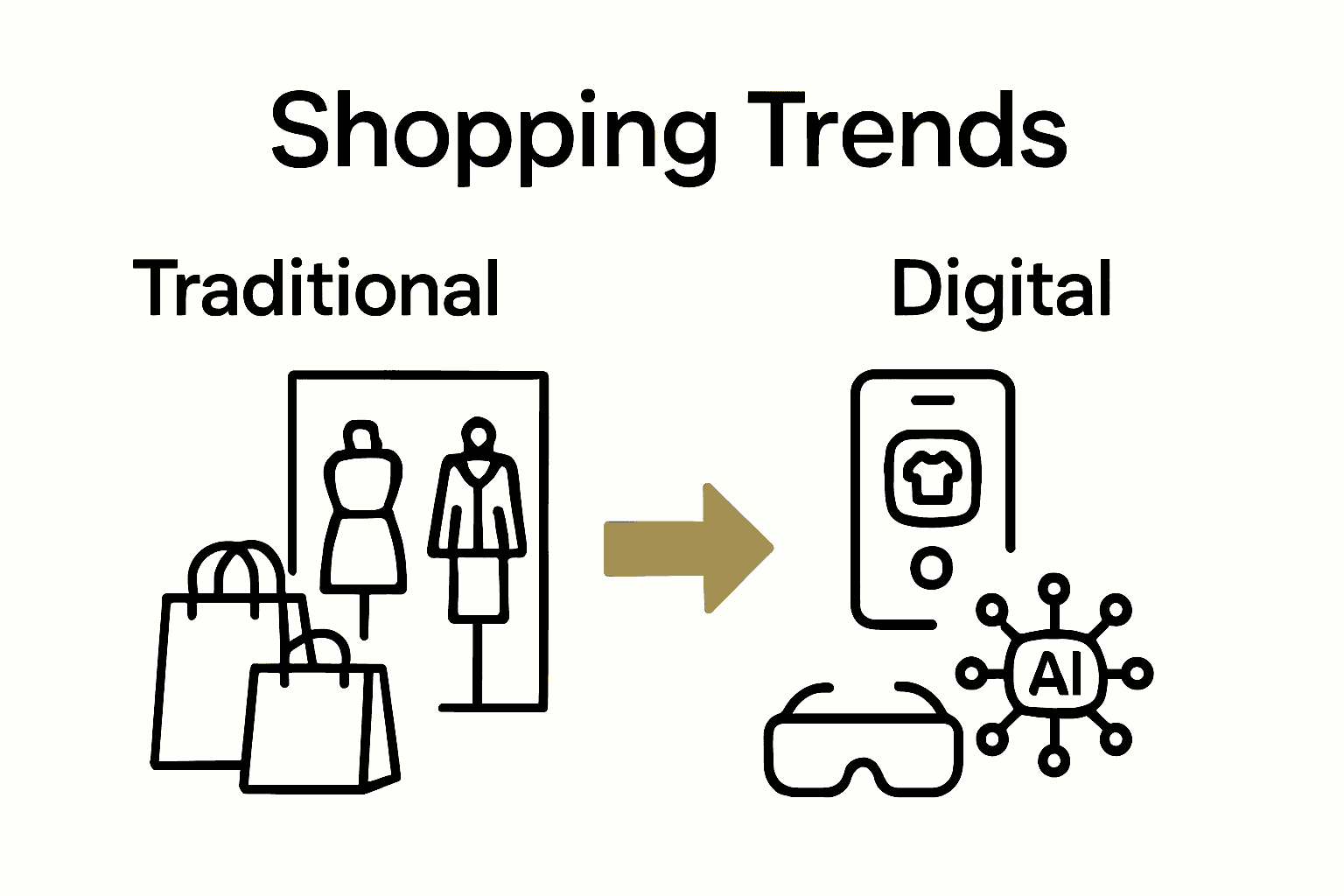 Shopping Trends

Traditional

Digital

AI