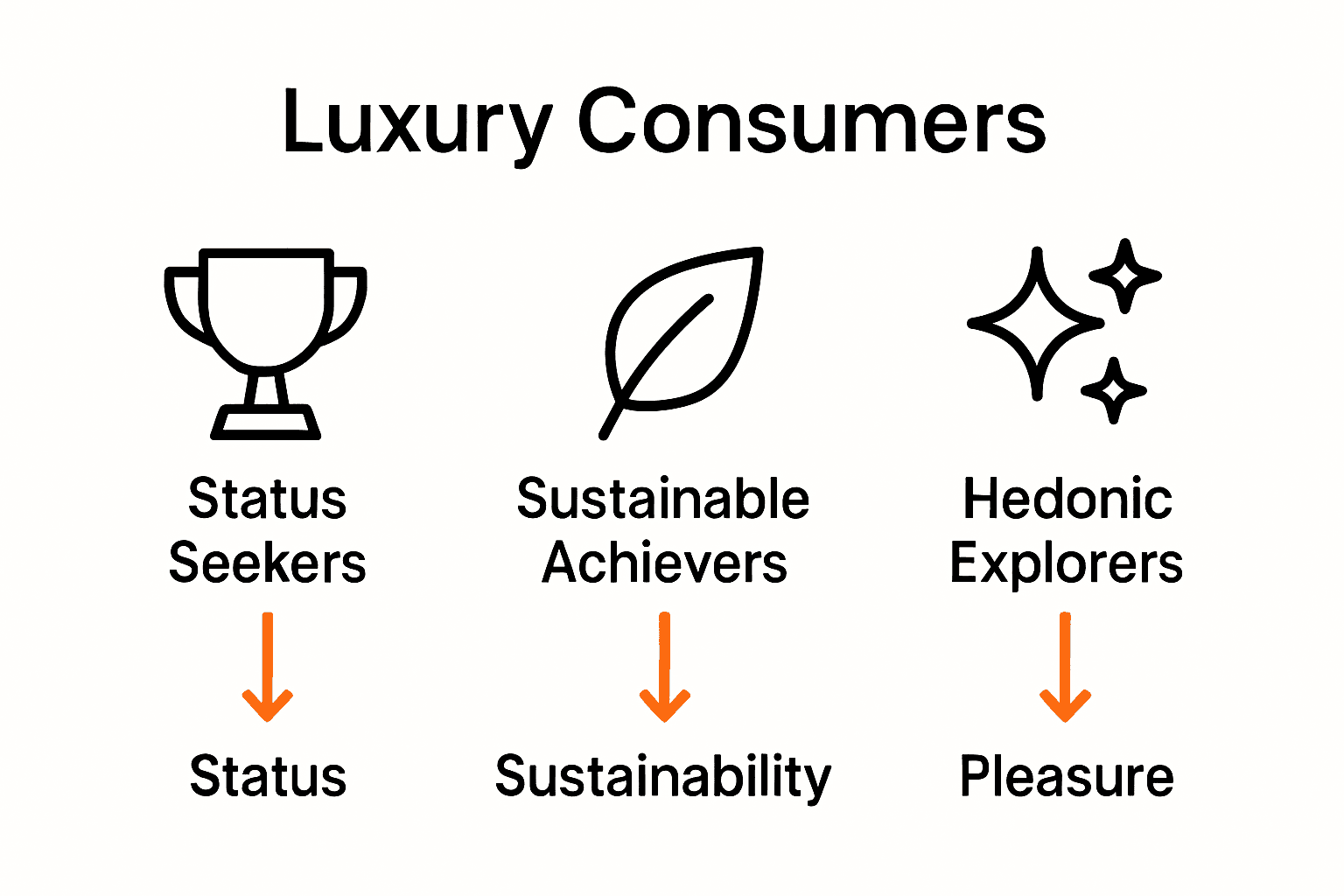 Luxury Consumers

Status Seekers

Status

Sustainable Achievers

Sustainability

Hedonic Explorers

Pleasure