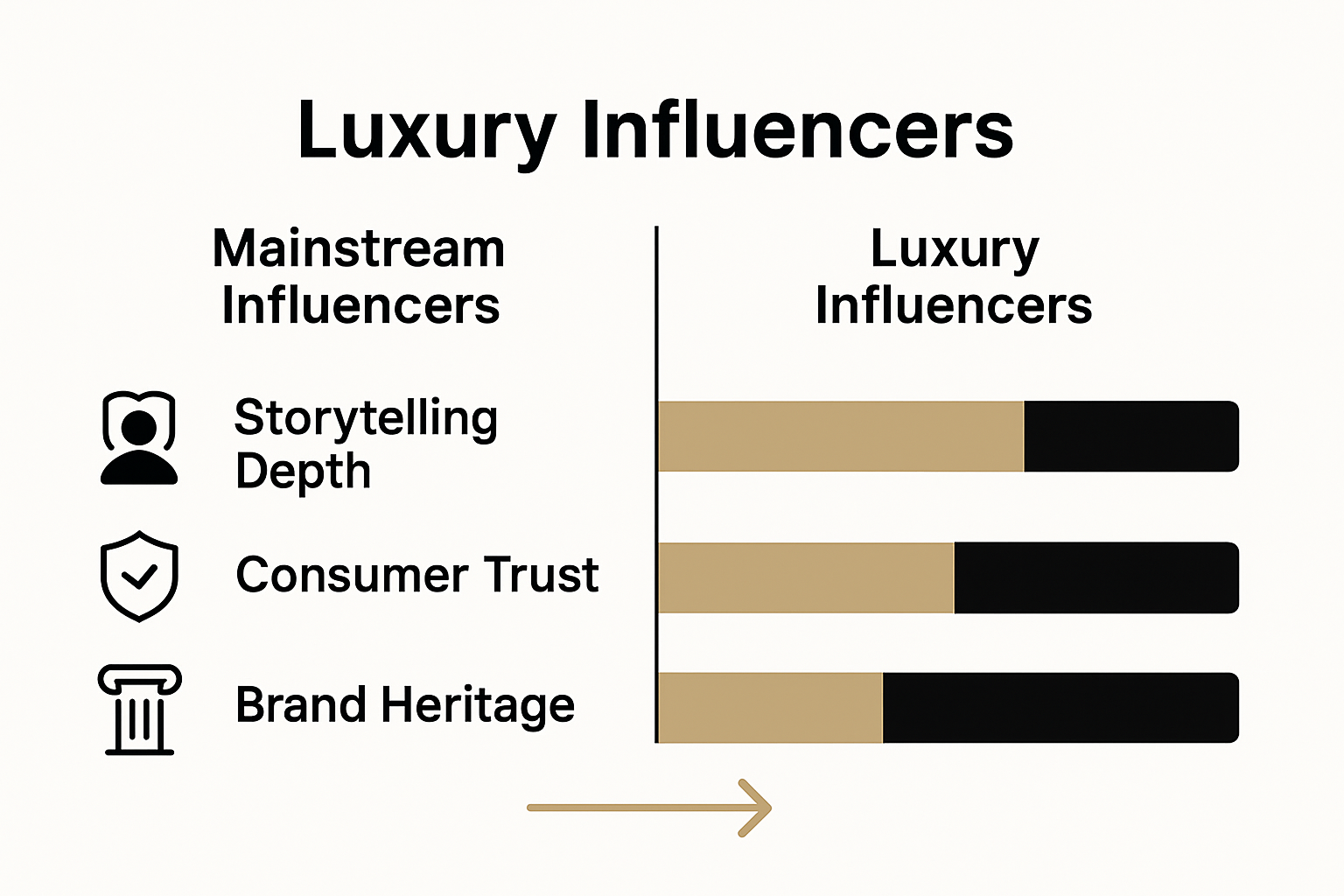 Luxury Influencers

Mainstream Influencers

Luxury Influencers

Storytelling Depth

Consumer Trust

Brand Heritage