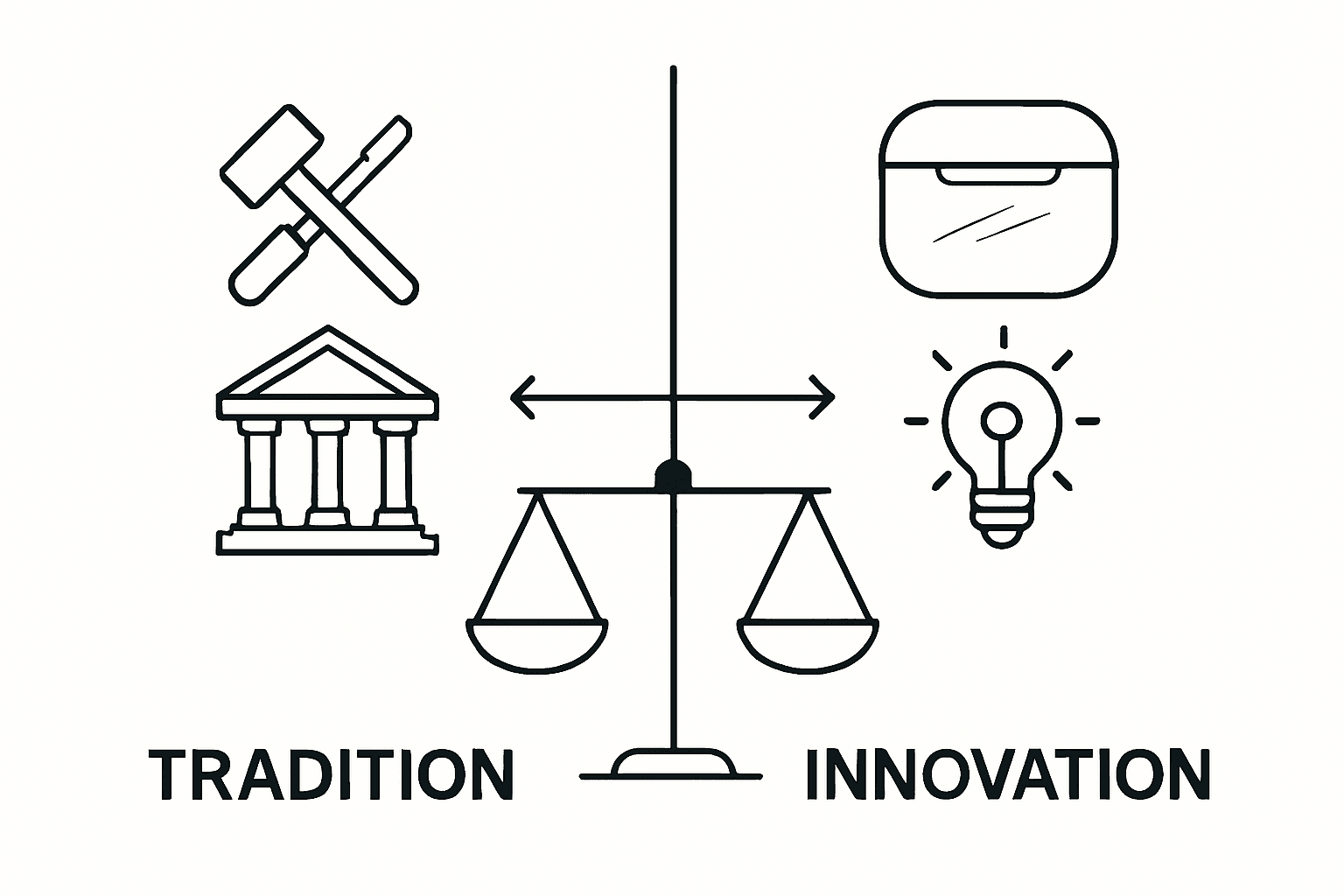 TRADITION INNOVATION