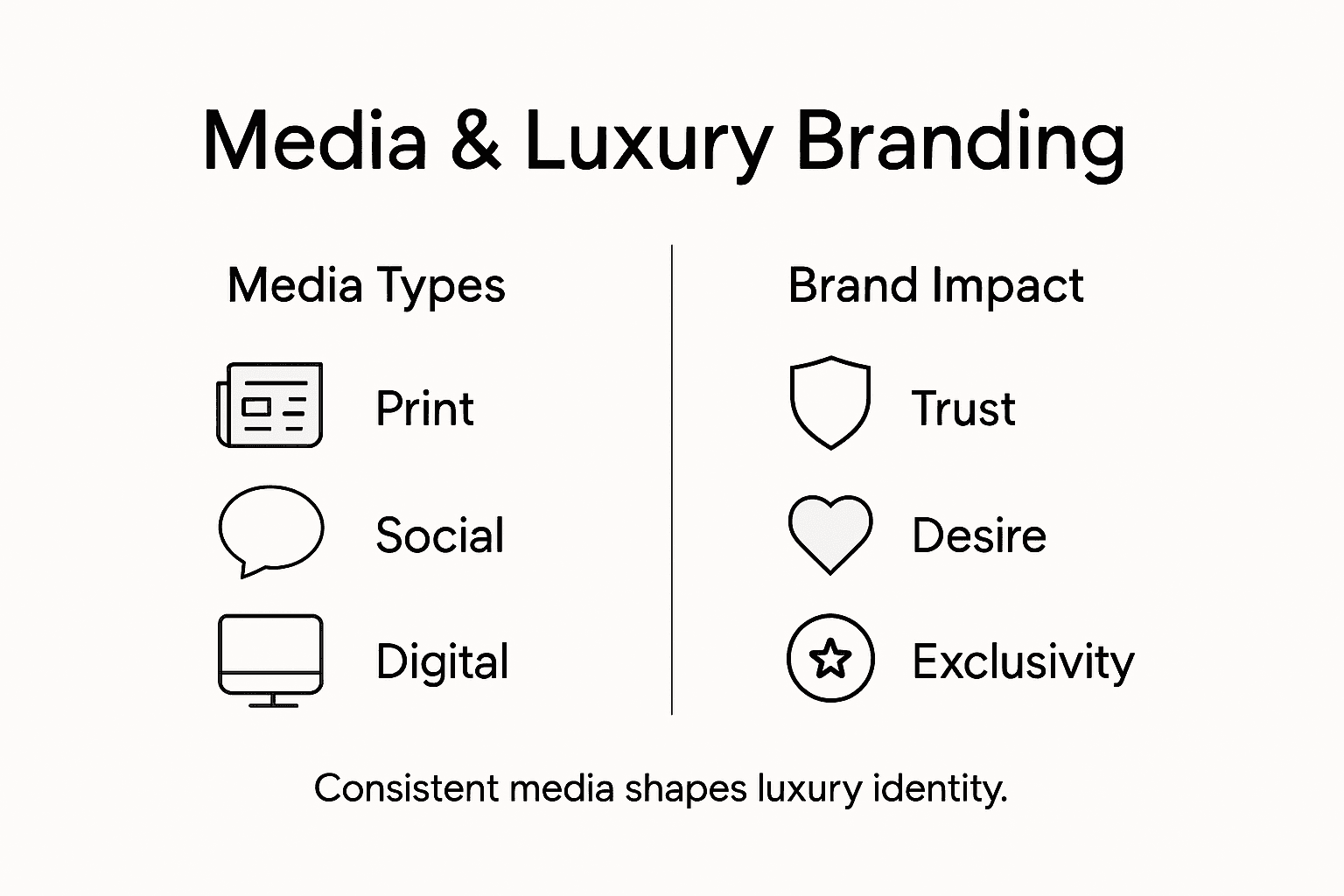 Media & Luxury Branding

Media Types

Print

Social

Digital

Brand Impact

Trust

Desire

Exclusivity

Consistent media shapes luxury identity.