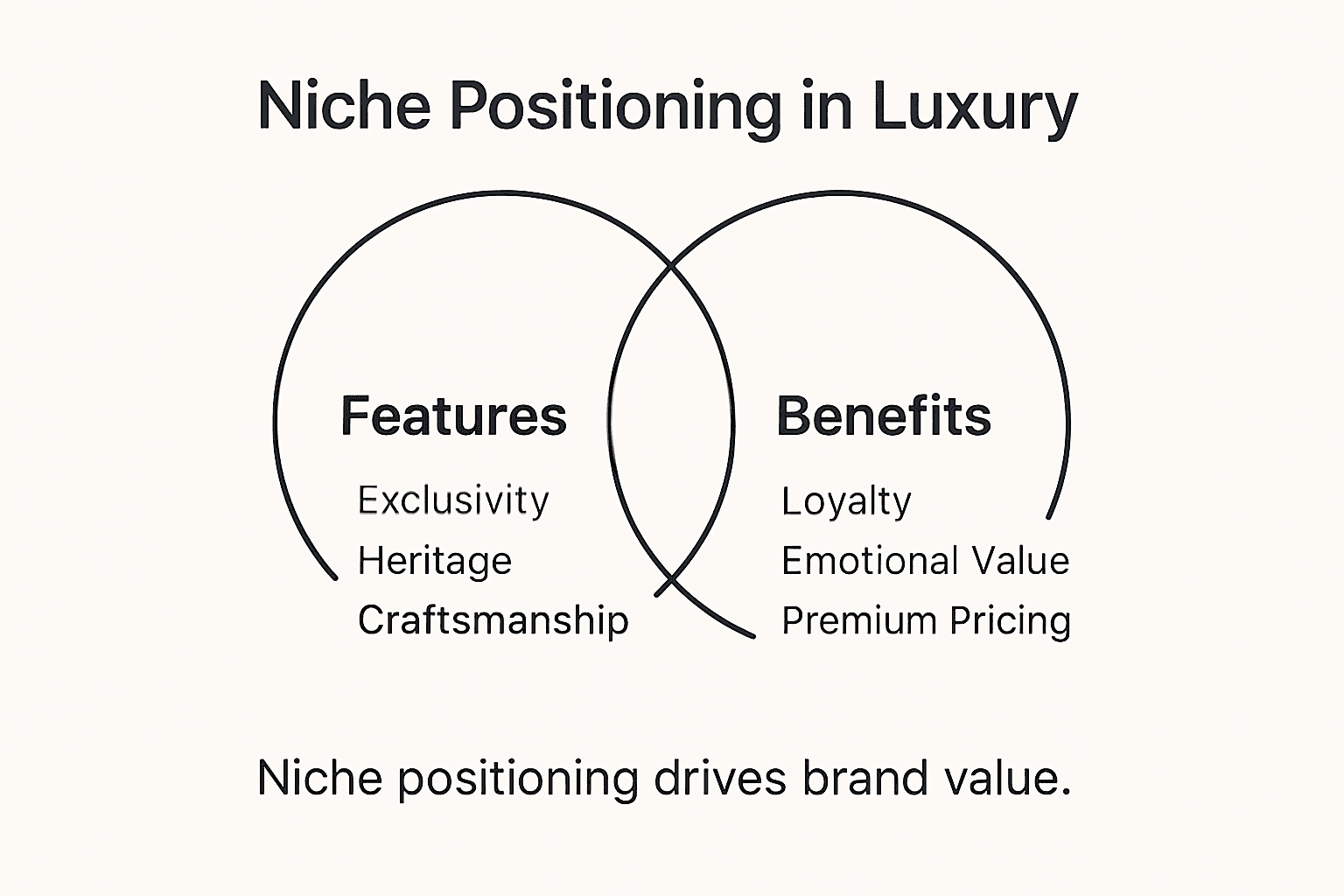 Niche Positioning in Luxury

Features
Exclusivity
Heritage
Craftsmanship

Benefits
Loyalty
Emotional Value
Premium Pricing

Niche positioning drives brand value.