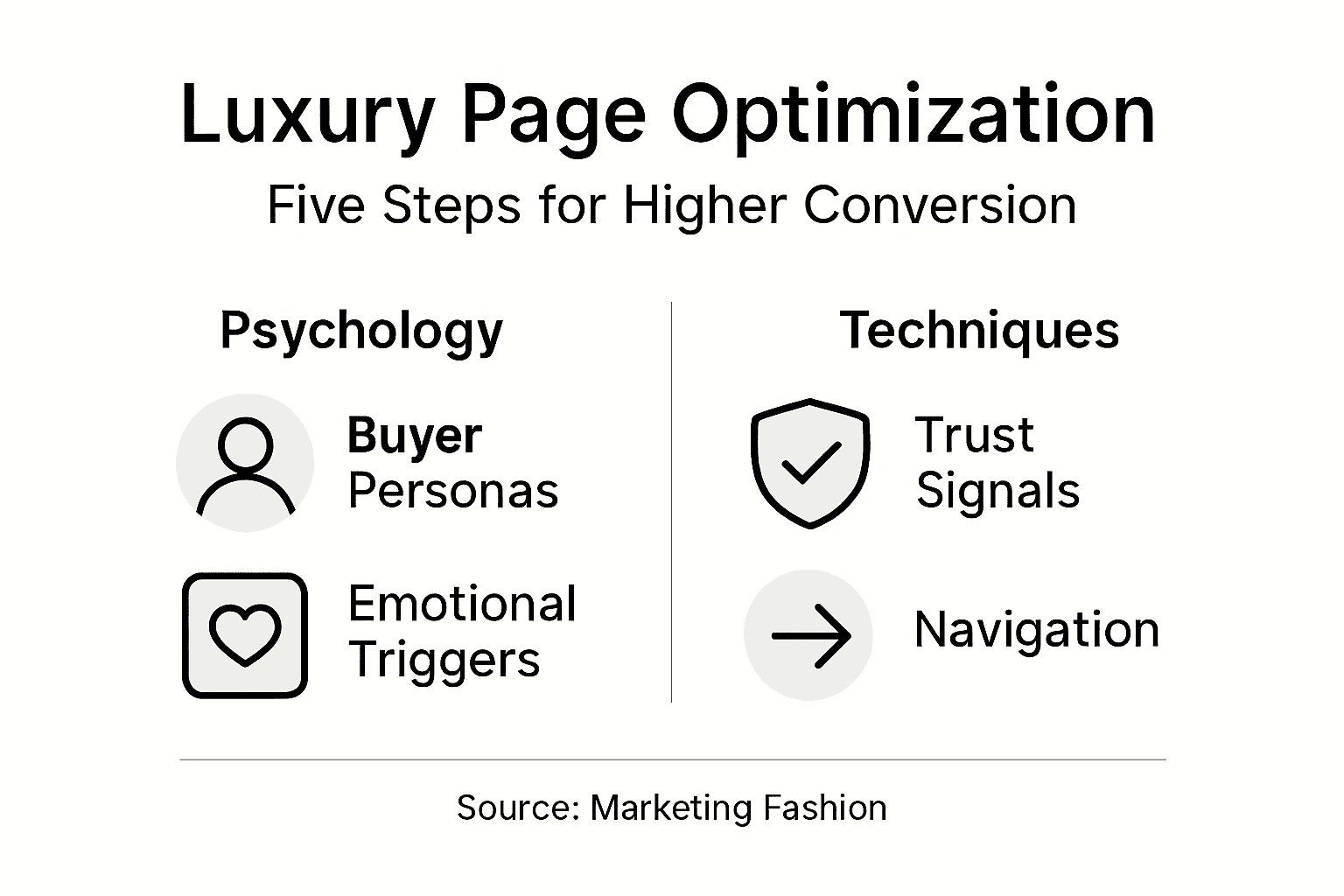 Luxury Page Optimization

Five Steps for Higher Conversion

Psychology

Buyer Personas

Emotional Triggers

Techniques

Trust Signals

Navigation

Source: Marketing Fashion