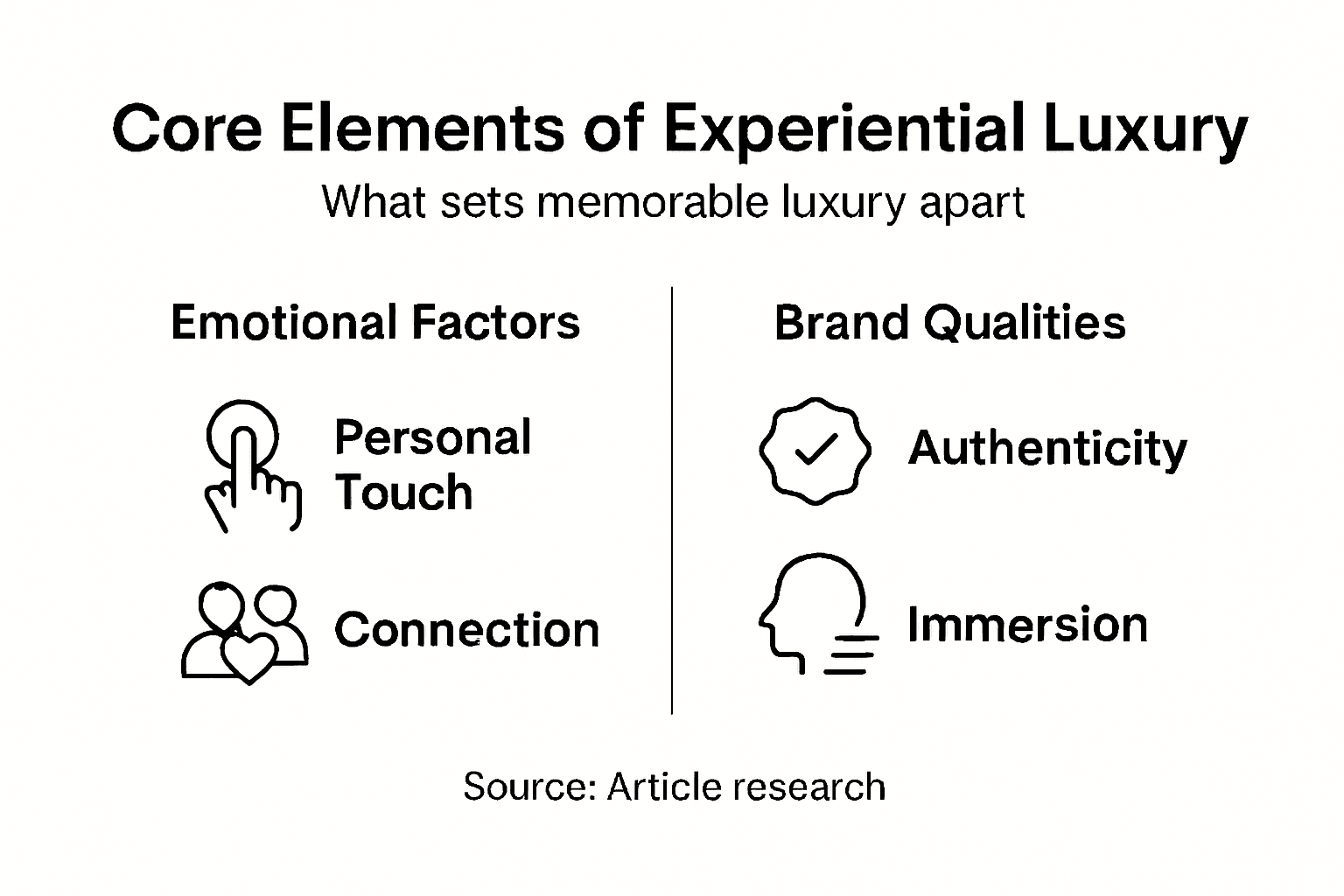 Core Elements of Experiential Luxury

What sets memorable luxury apart

Emotional Factors

Personal Touch

Connection

Brand Qualities

Authenticity

Immersion

Source: Article research