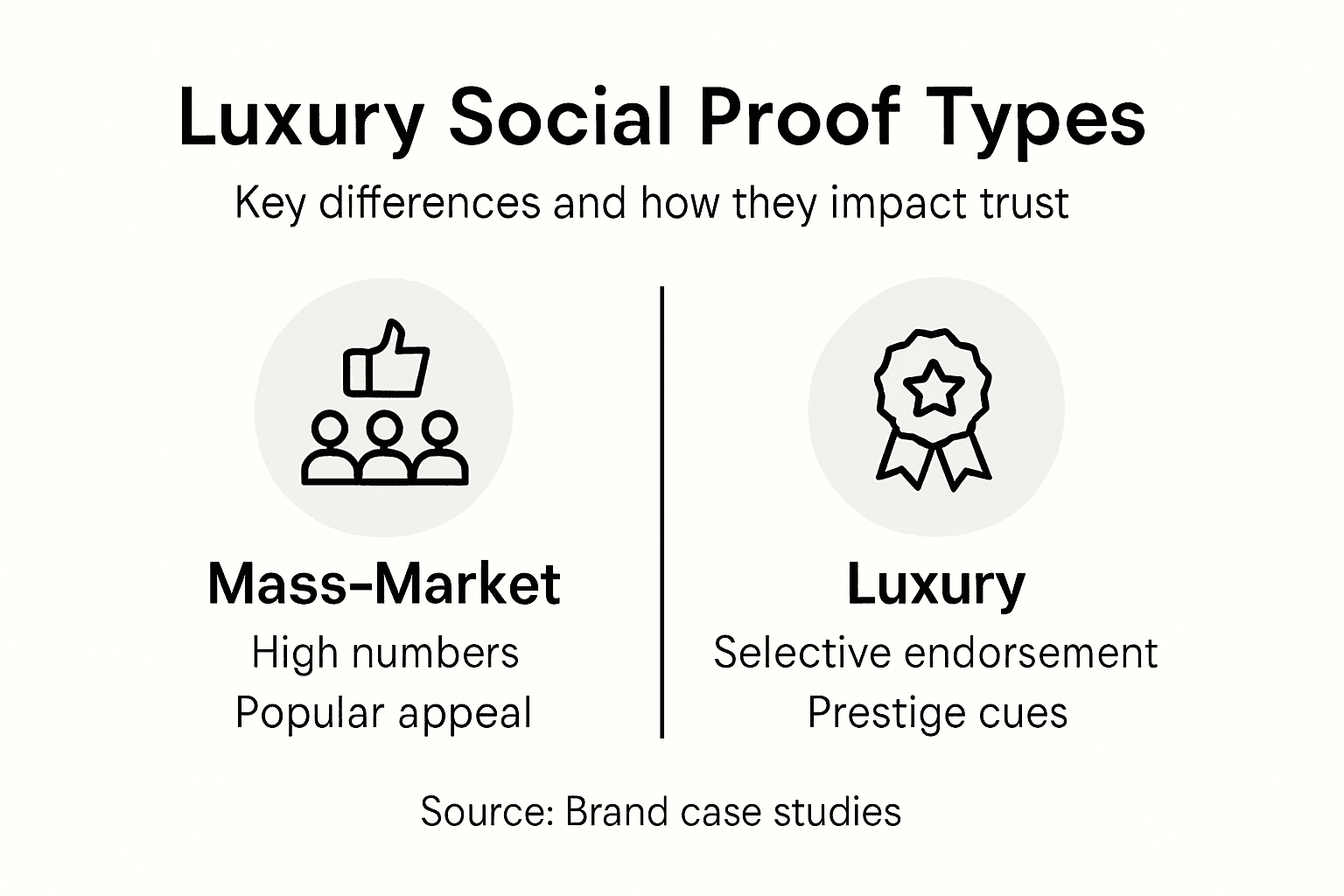 Luxury Social Proof Types

Key differences and how they impact trust

Mass-Market
High numbers
Popular appeal

Luxury
Selective endorsement
Prestige cues

Source: Brand case studies