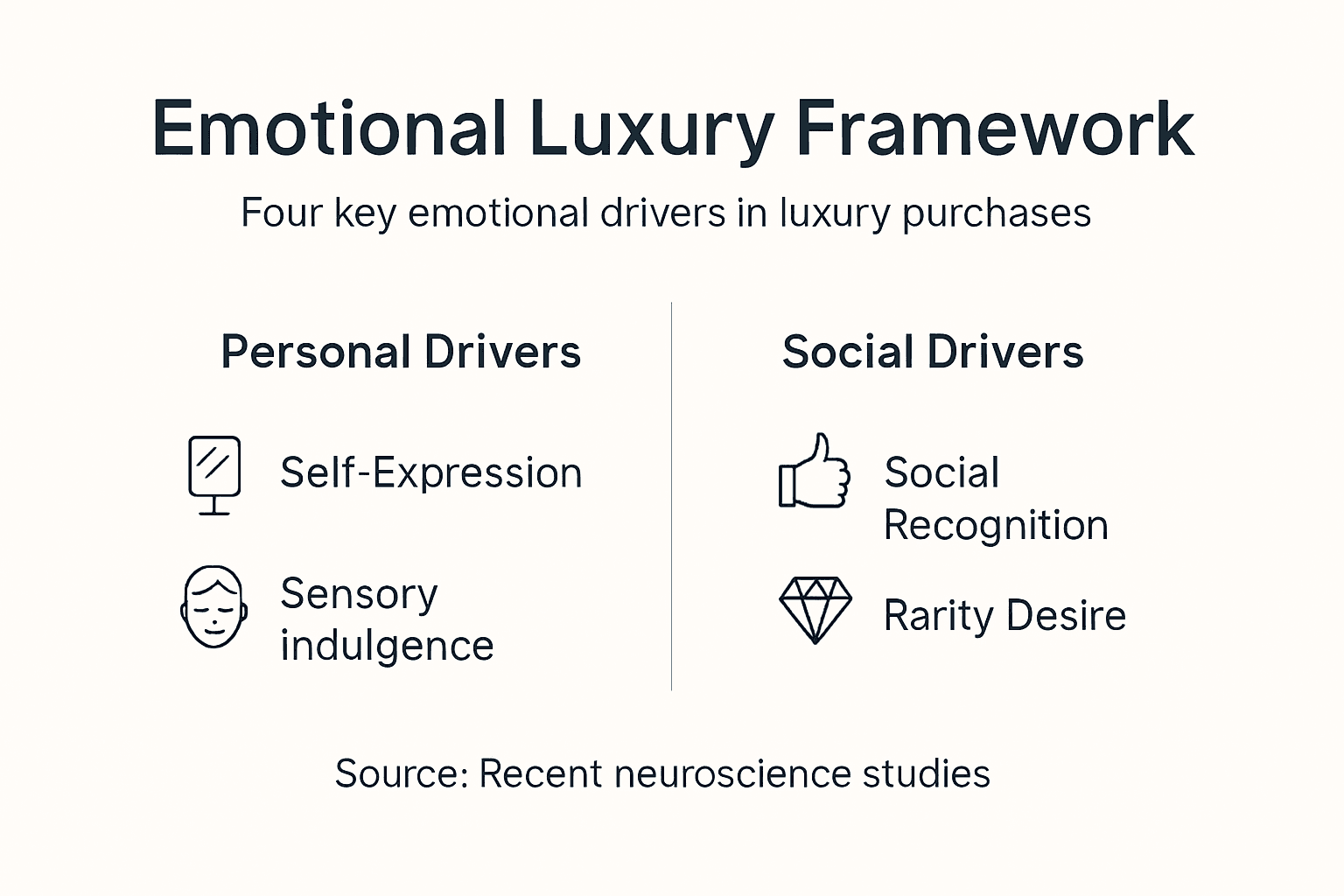 Emotional Luxury Framework

Four key emotional drivers in luxury purchases

Personal Drivers

Self-Expression

Sensory indulgence

Social Drivers

Social Recognition

Rarity Desire

Source: Recent neuroscience studies