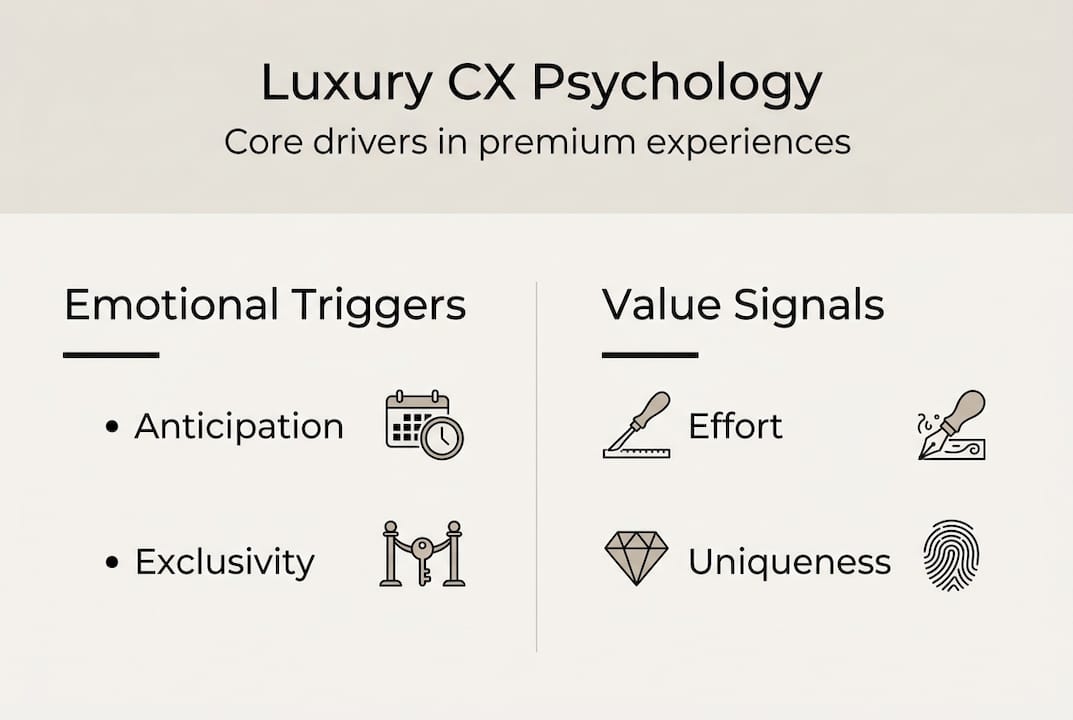 Luxury CX Psychology
Core drivers in premium experiences

Emotional Triggers

• Anticipation

• Exclusivity

Value Signals

Effort

Uniqueness