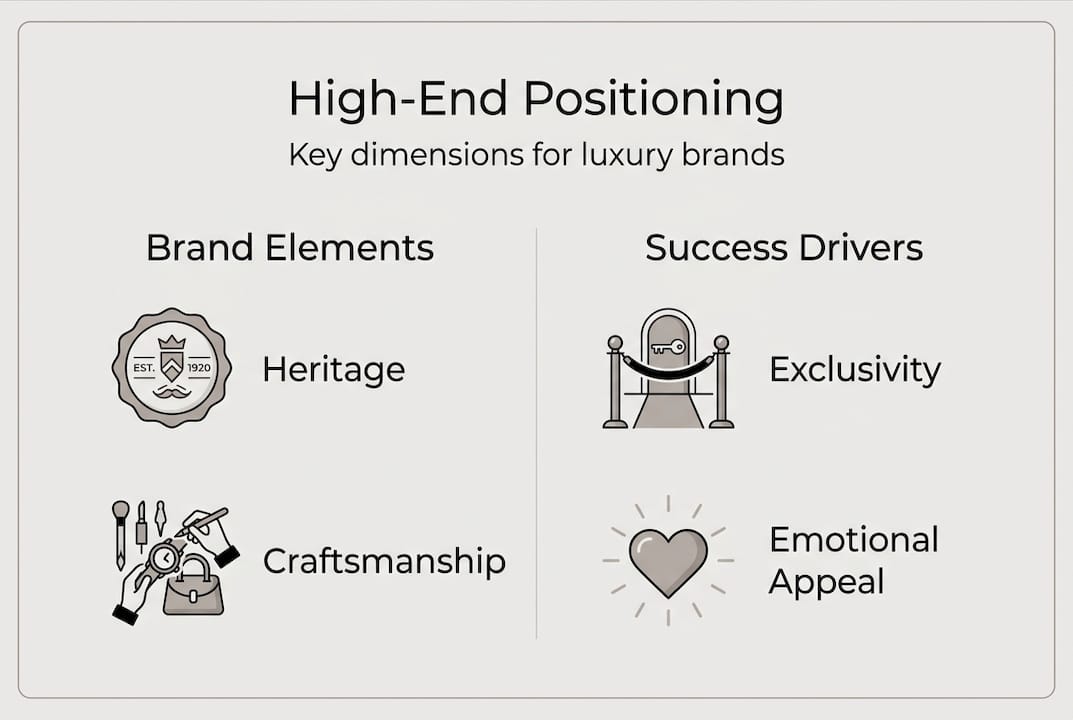 High-End Positioning

Key dimensions for luxury brands

Brand Elements

EST. 1920

Heritage

Craftsmanship

Success Drivers

Exclusivity

Emotional Appeal