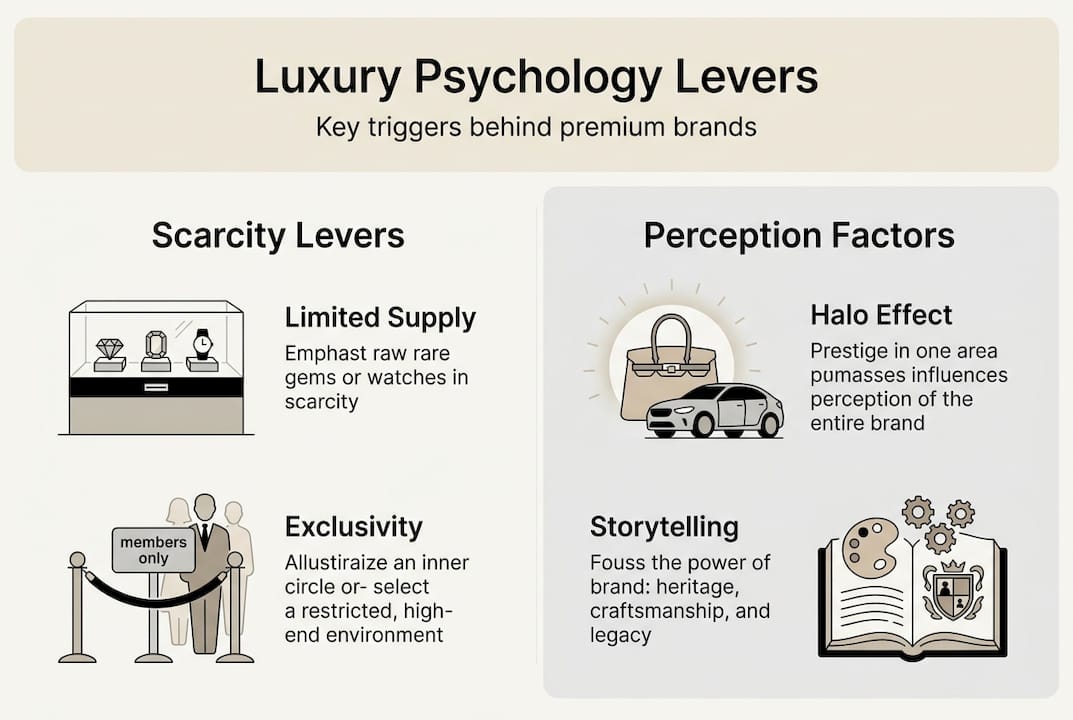 Luxury Psychology Levers
Key triggers behind premium brands

Scarcity Levers

Limited Supply
Emphast raw rare gems or watches in scarcity

members only

Exclusivity
Allustiraize an inner circle or- select a restricted, high-end environment

Perception Factors

Halo Effect
Prestige in one area pumasses influences perception of the entire brand

Storytelling
Fouss the power of brand: heritage, craftsmanship, and legacy