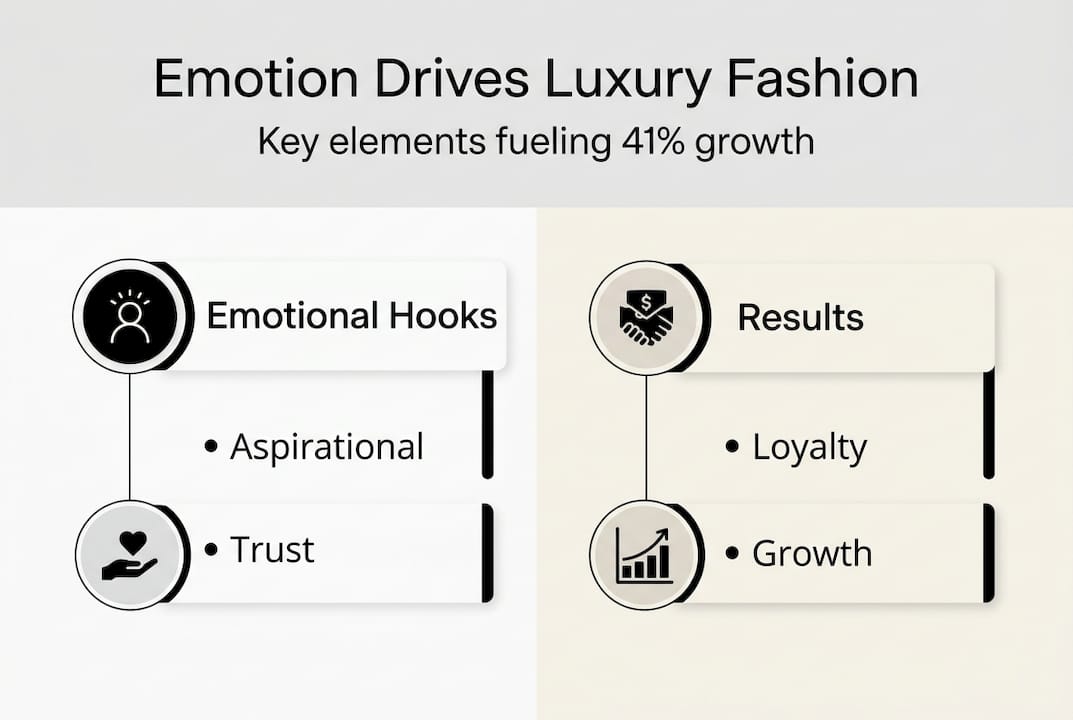 Emotion Drives Luxury Fashion

Key elements fueling 41% growth

Emotional Hooks

• Aspirational

• Trust

Results

• Loyalty

• Growth