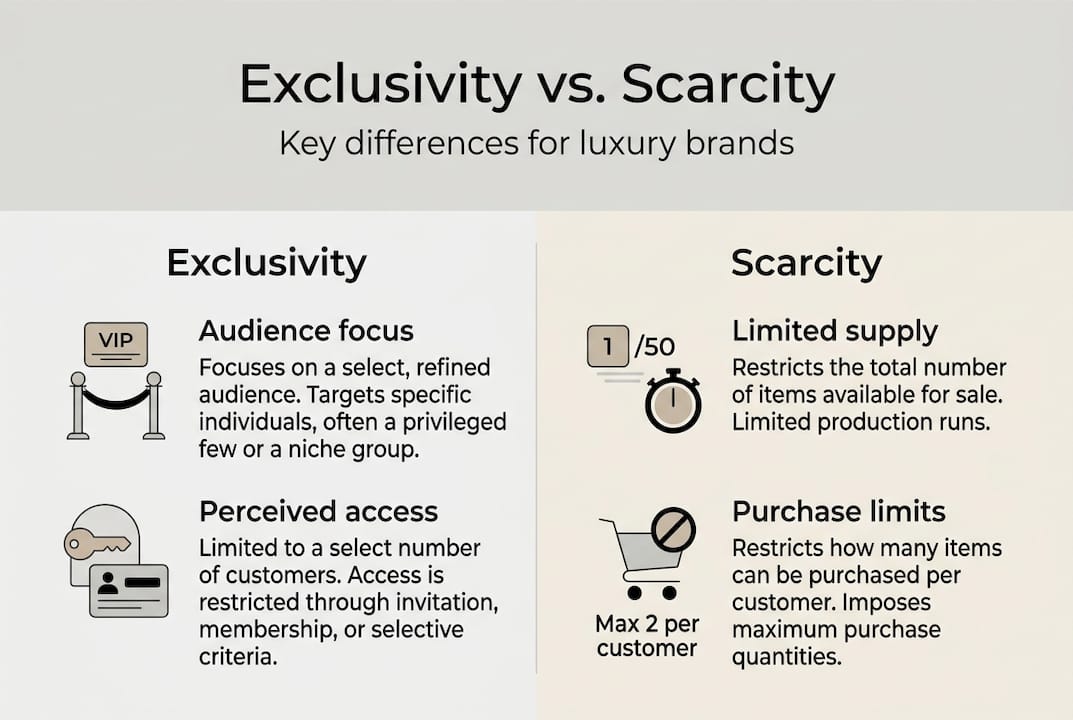 Exclusivity vs. Scarcity
Key differences for luxury brands

Exclusivity

VIP

Audience focus
Focuses on a select, refined audience. Targets specific individuals, often a privileged few or a niche group.

Perceived access
Limited to a select number of customers. Access is restricted through invitation, membership, or selective criteria.

Scarcity

1 /50

Limited supply
Restricts the total number of items available for sale. Limited production runs.

Max 2 per customer

Purchase limits
Restricts how many items can be purchased per customer. Imposes maximum purchase quantities.