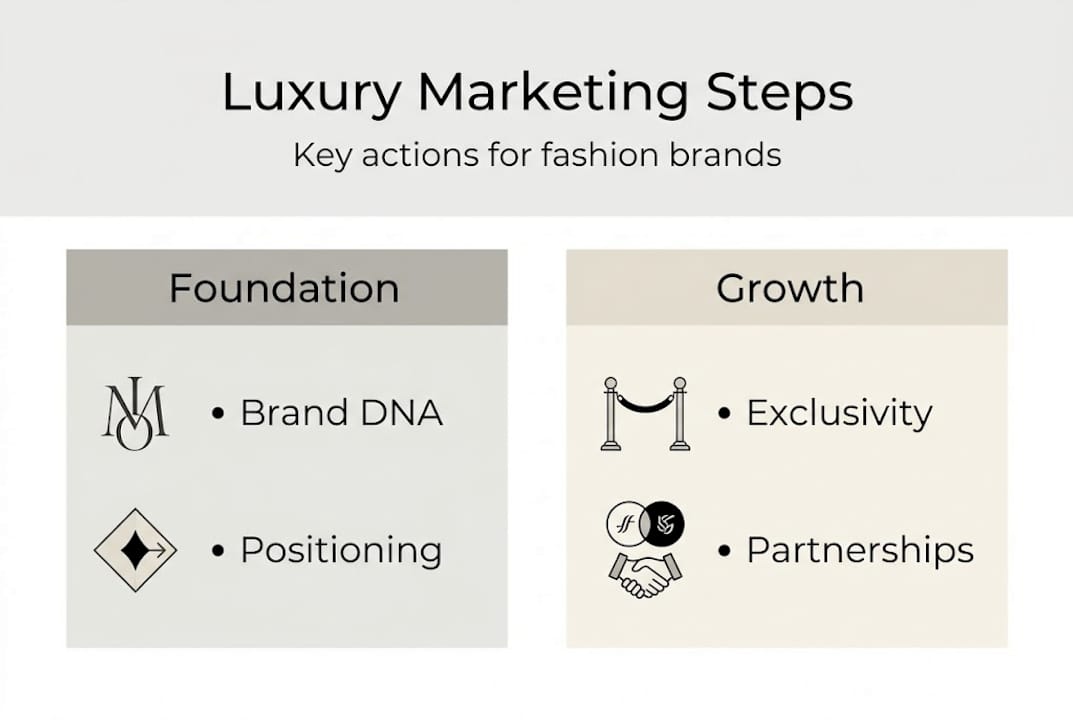 Luxury Marketing Steps

Key actions for fashion brands

Foundation

• Brand DNA

• Positioning

Growth

• Exclusivity

• Partnerships