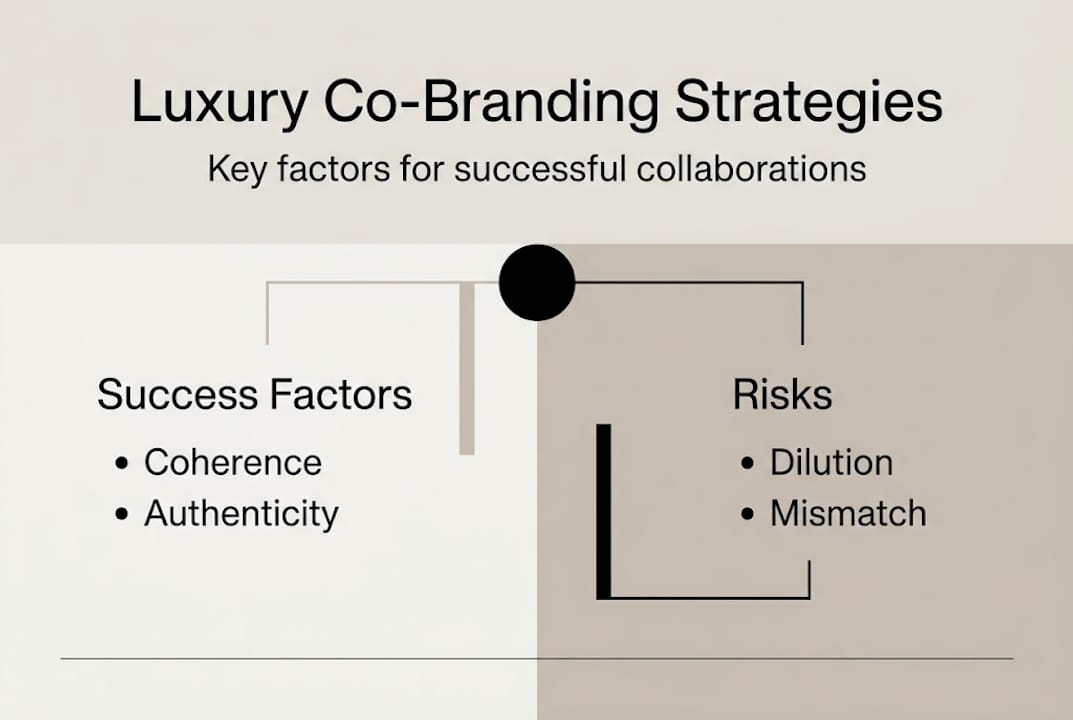 Luxury Co-Branding Strategies

Key factors for successful collaborations

Success Factors

• Coherence
• Authenticity

Risks

• Dilution
• Mismatch