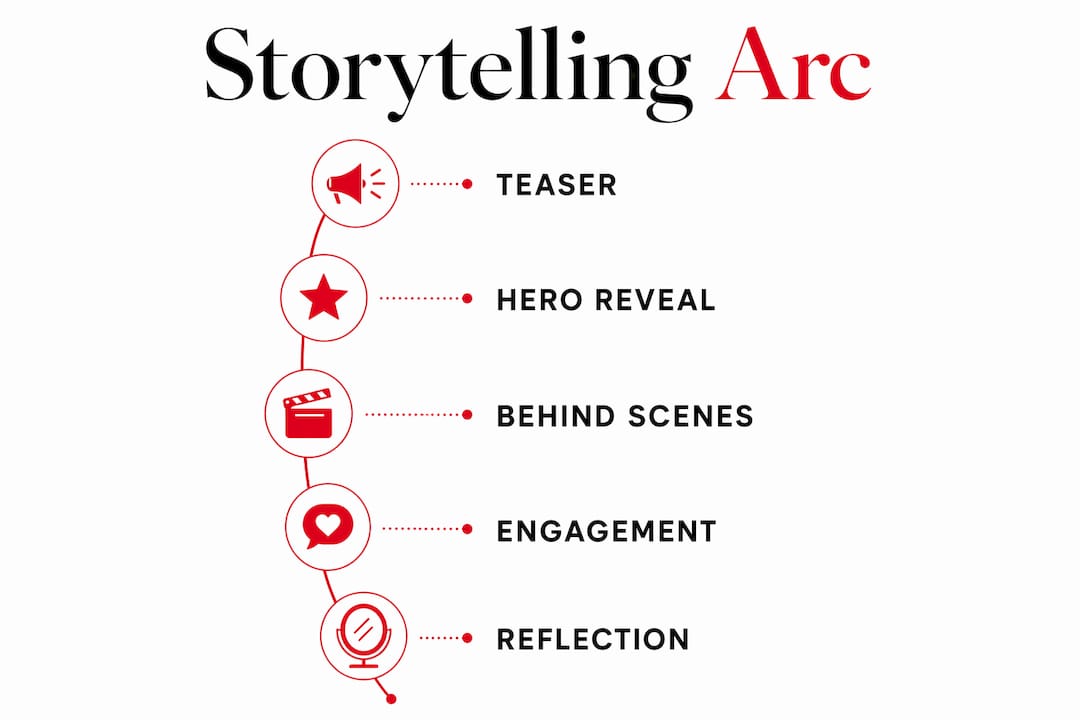 Storytelling Arc

TEASER

HERO REVEAL

BEHIND SCENES

ENGAGEMENT

REFLECTION