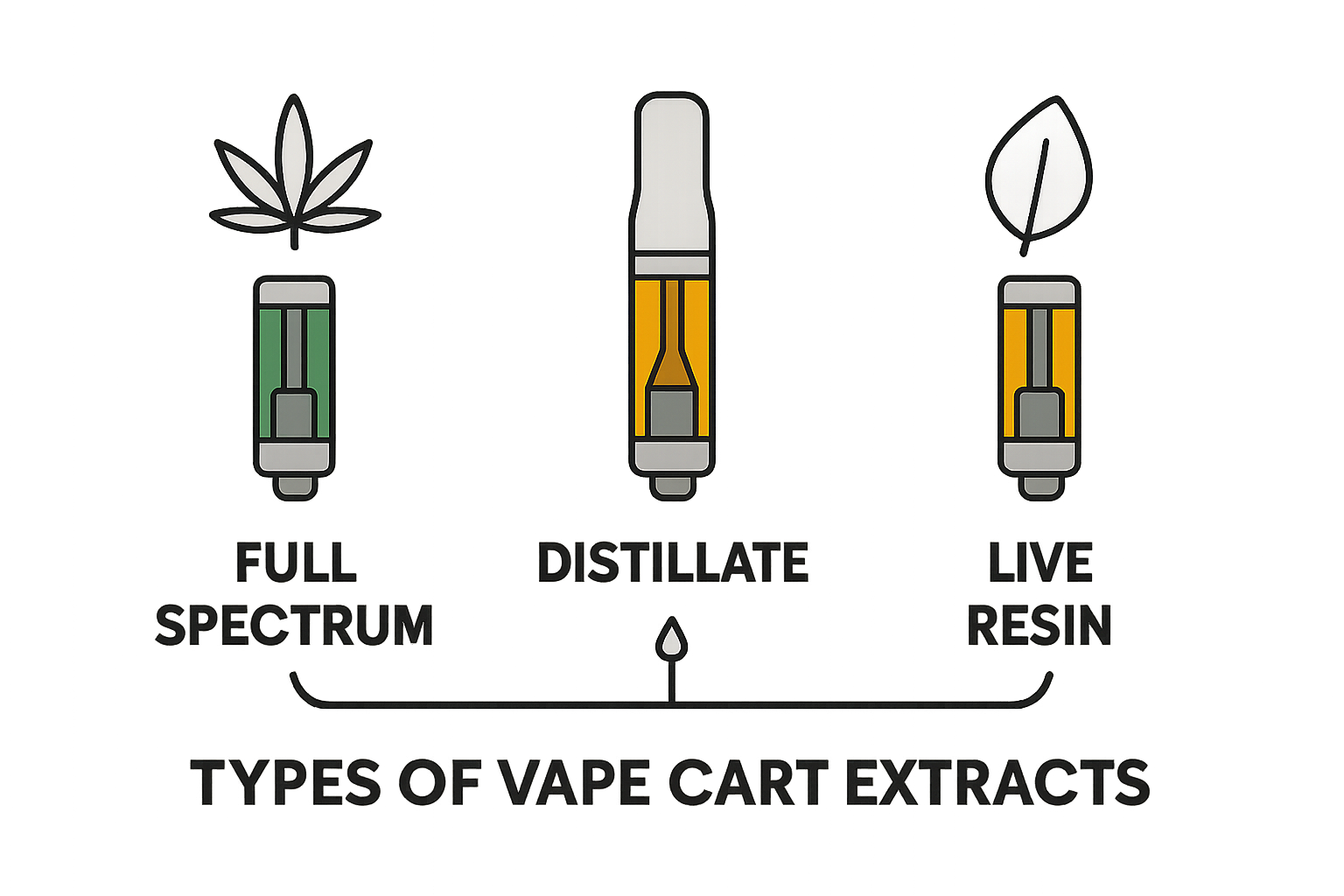 FULL SPECTRUM

DISTILLATE

LIVE RESIN

TYPES OF VAPE CART EXTRACTS