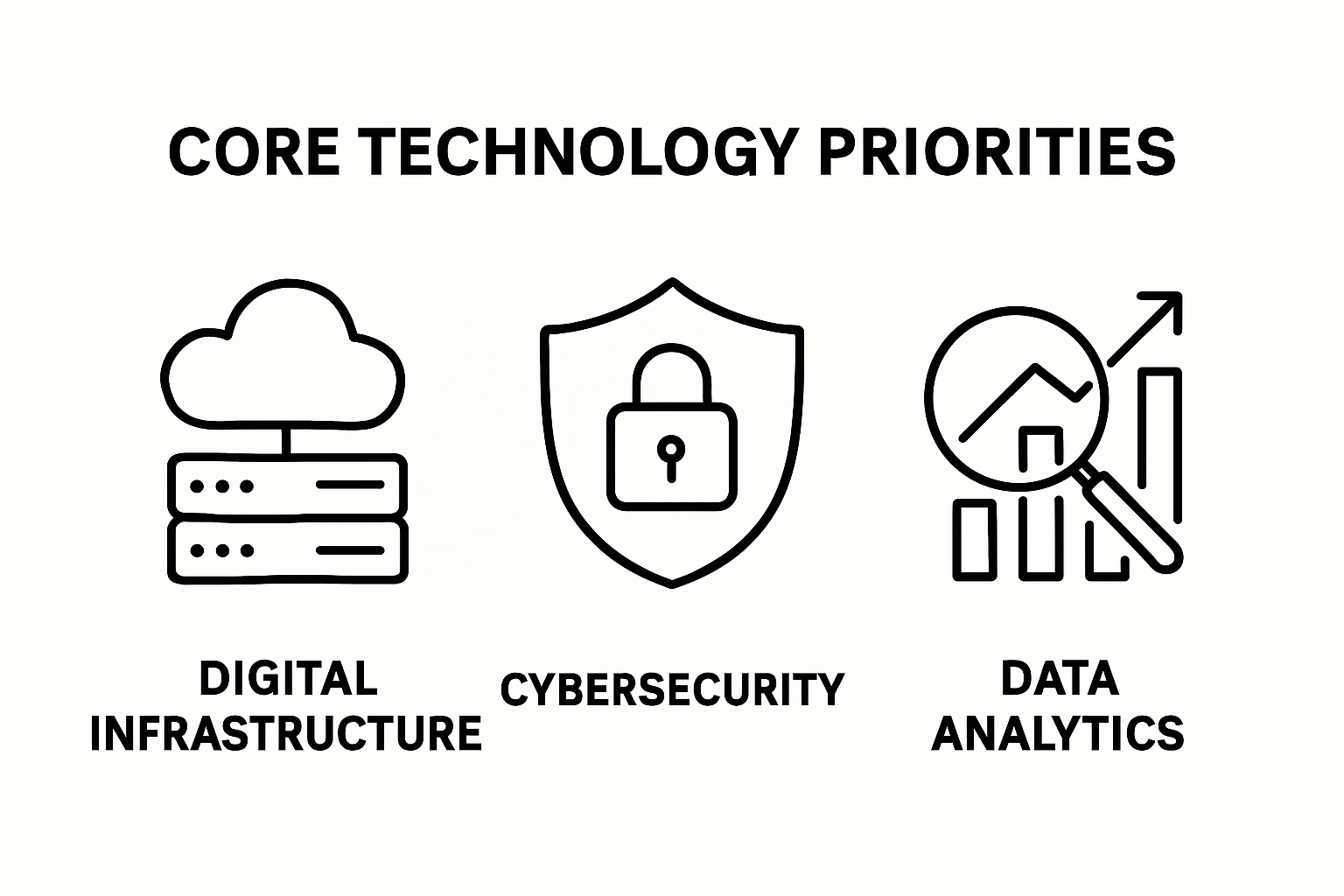 CORE TECHNOLOGY PRIORITIES

DIGITAL INFRASTRUCTURE

CYBERSECURITY

DATA ANALYTICS